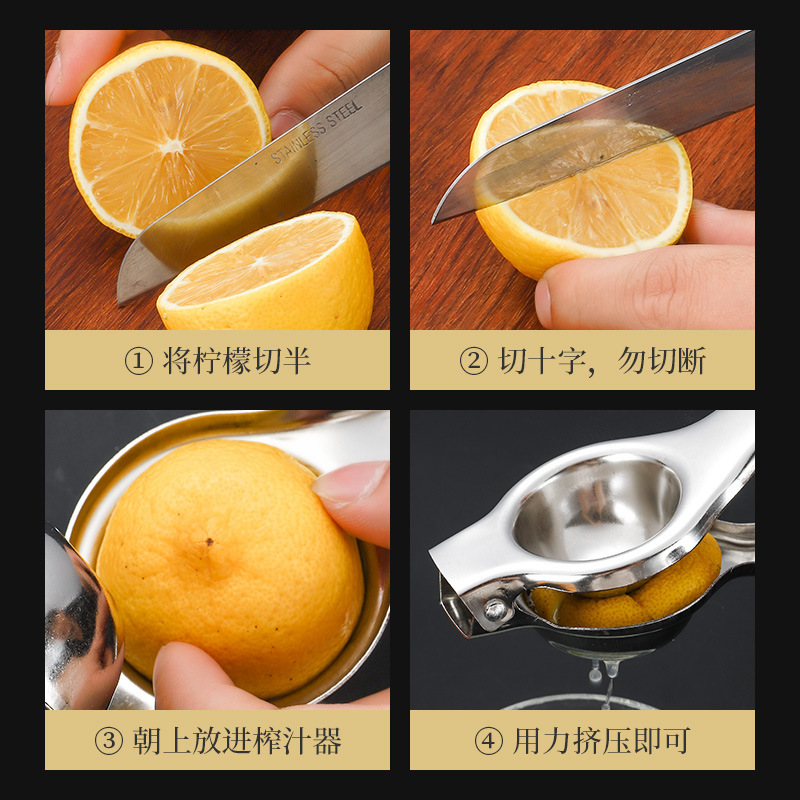 STAINLESS STEEL

① 将柠檬切半

② 切十字，勿切断

③ 朝上放进榨汁器

④ 用力挤压即可