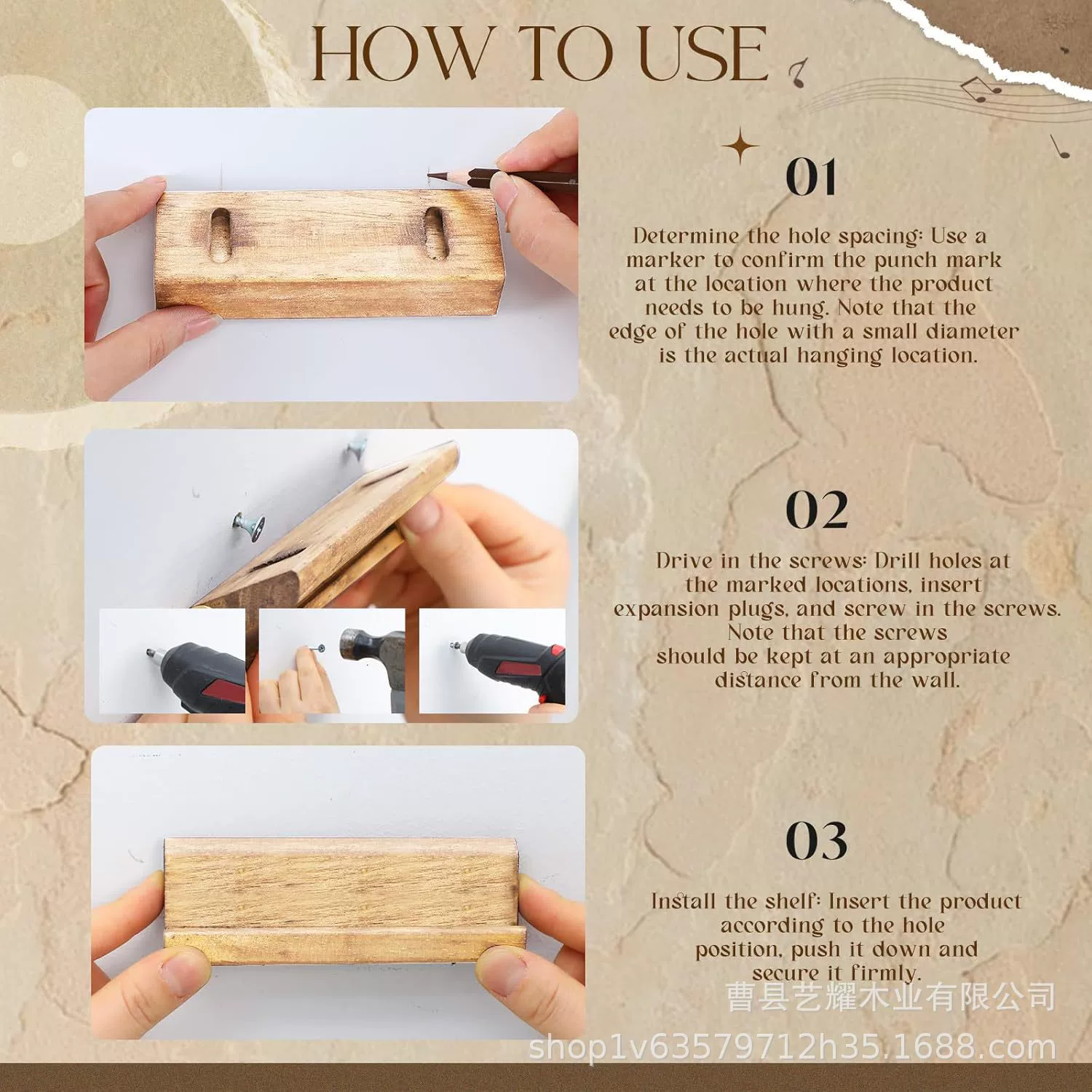 HOW TO USE

01

Determine the hole spacing: Use a marker to confirm the punch mark at the location where the product needs to be hung. Note that the edge of the hole with a small diameter is the actual hanging location.

02

Drive in the screws: Drill holes at the marked locations, insert expansion plugs, and screw in the screws. Note that the screws should be kept at an appropriate distance from the wall.

03

Install the shelf: Insert the product according to the hole position, push it down and secure it firmly.

曹县艺耀木业有限公司
shop1v63579712h35.1688.com