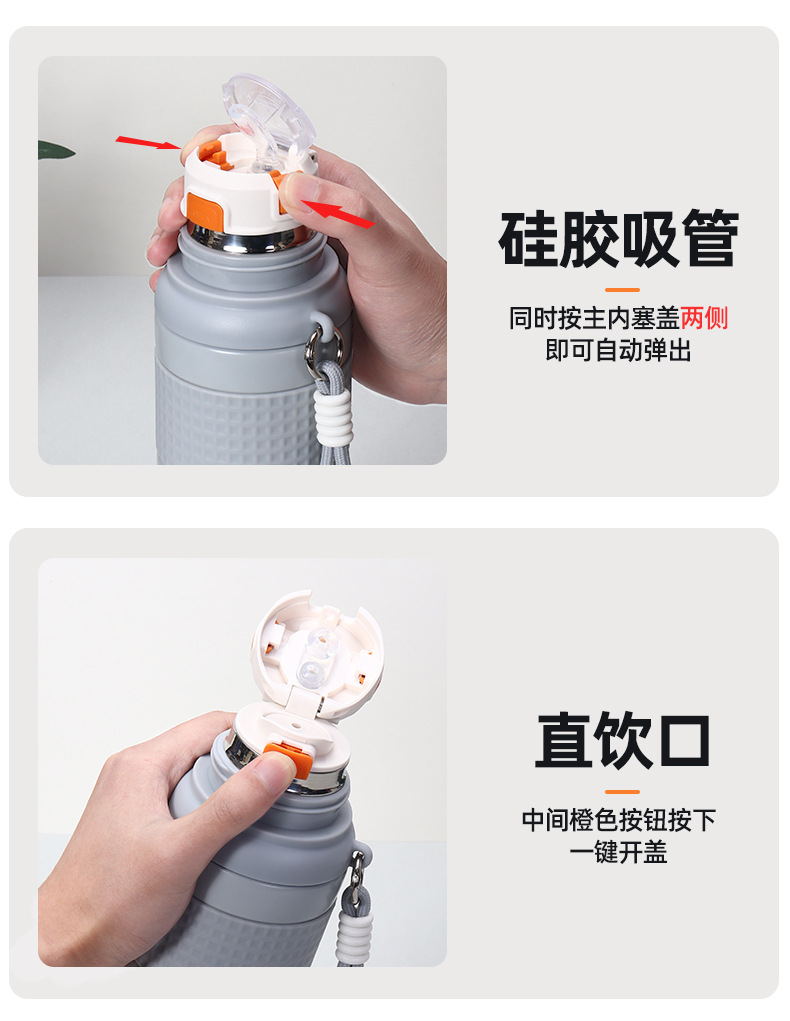 硅胶吸管

同时按主内塞盖两侧
即可自动弹出

直饮口

中间橙色按钮按下
一键开盖