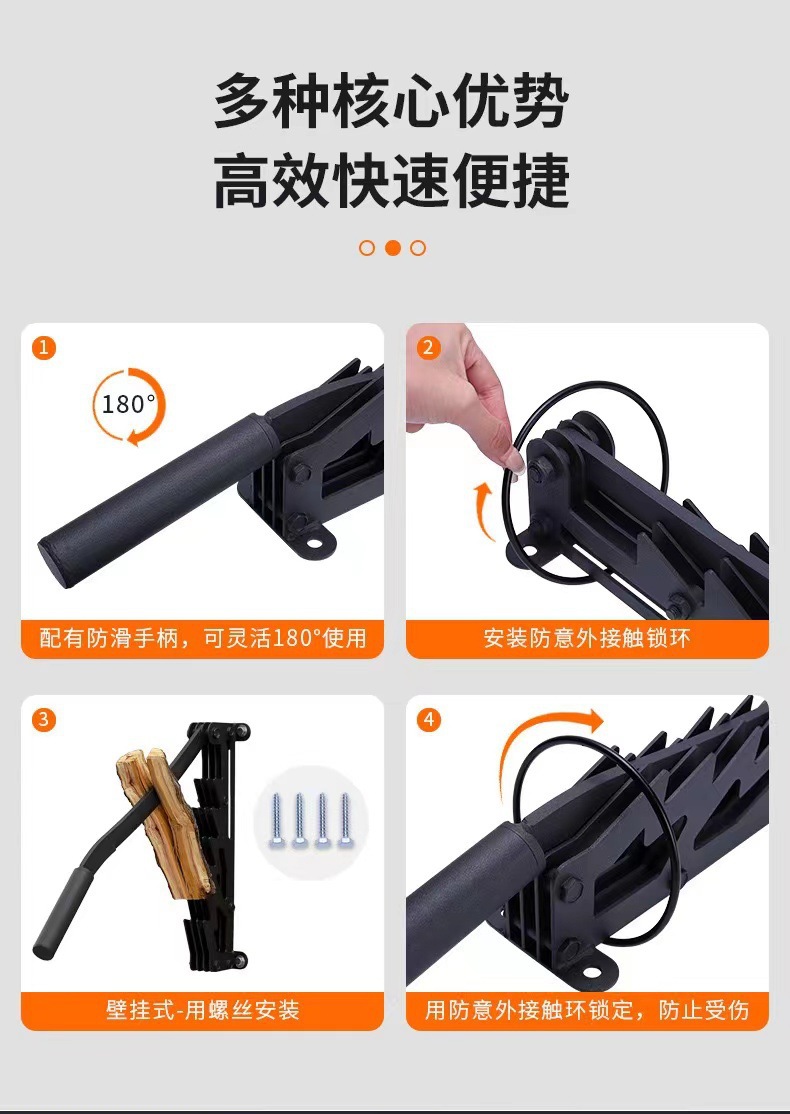 多种核心优势
高效快速便捷

1
180°
配有防滑手柄，可灵活180°使用

2
安装防意外接触锁环

3
壁挂式-用螺丝安装

4
用防意外接触环锁定，防止受伤