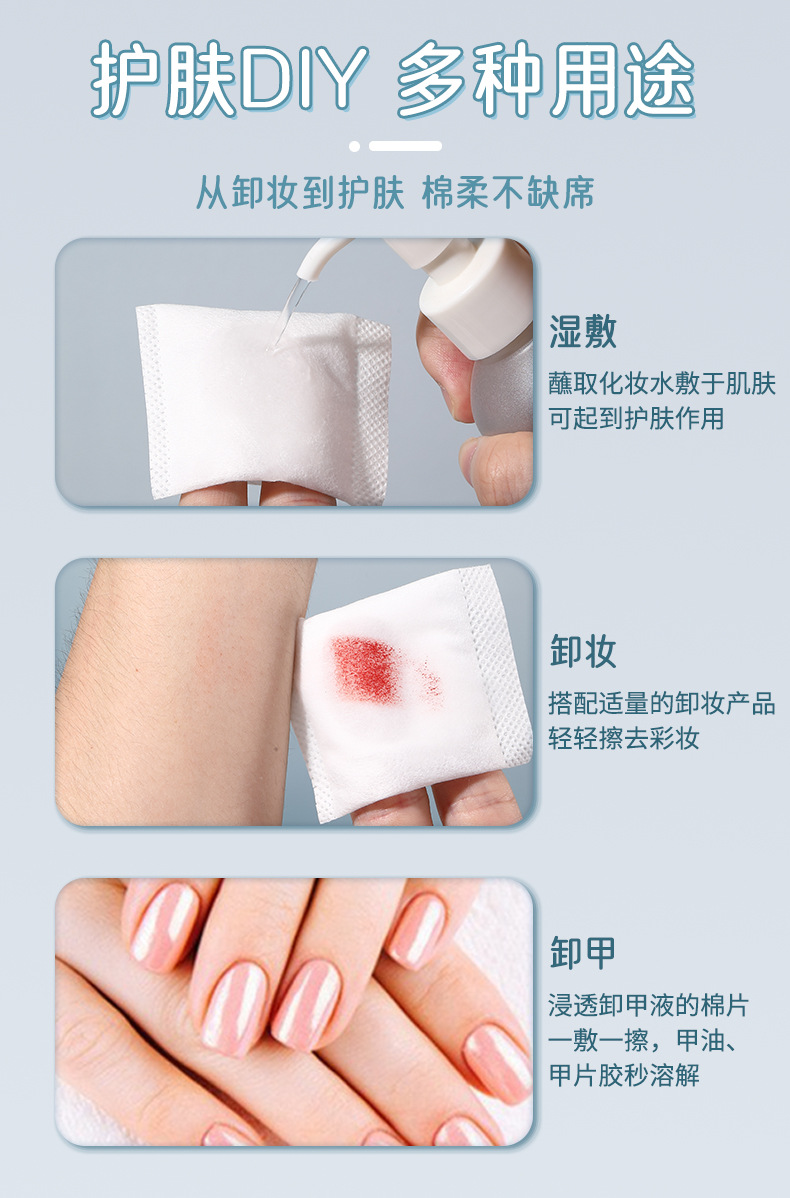 护肤DIY 多种用途

从卸妆到护肤 棉柔不缺席

湿敷

蘸取化妆水敷于肌肤
可起到护肤作用

卸妆

搭配适量的卸妆产品
轻轻擦去彩妆

卸甲

浸透卸甲液的棉片
一敷一擦，甲油、
甲片胶秒溶解