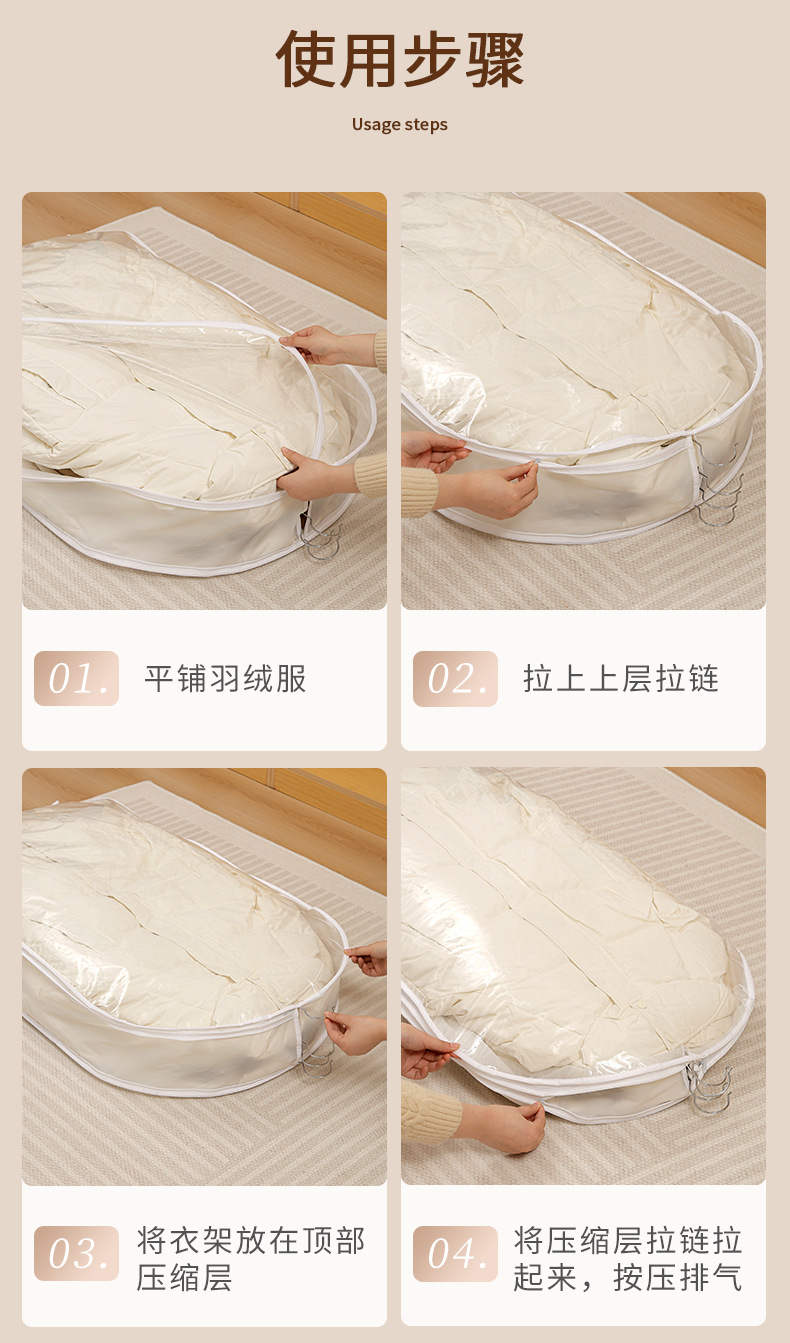 使用步骤

Usage steps

01. 平铺羽绒服

02. 拉上上层拉链

03. 将衣架放在顶部压缩层

04. 将压缩层拉链拉起来，按压排气