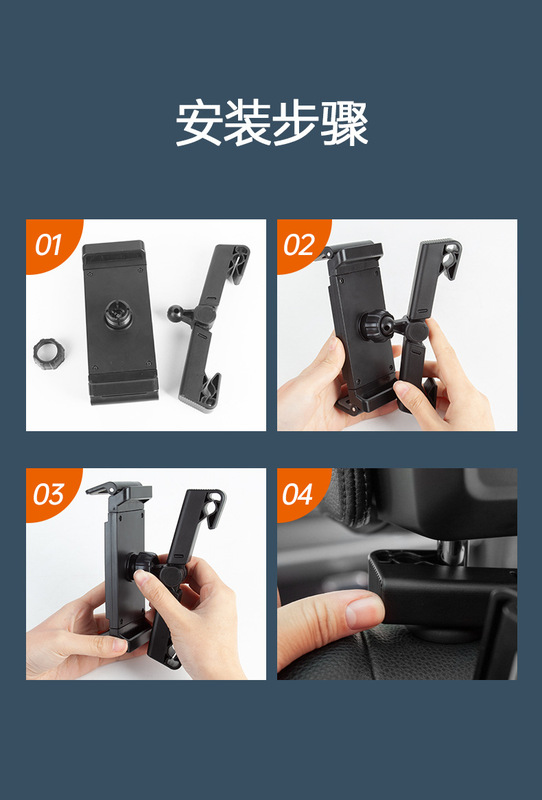 安装步骤

01

02

03

04