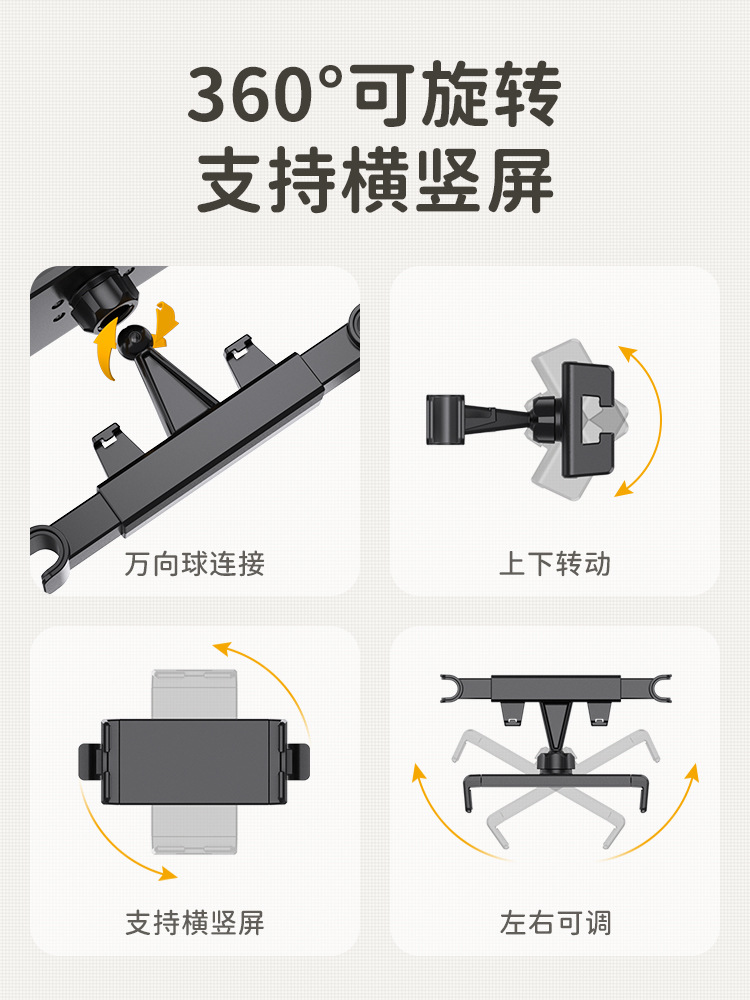 360°可旋转
支持横竖屏

万向球连接

上下转动

支持横竖屏

左右可调