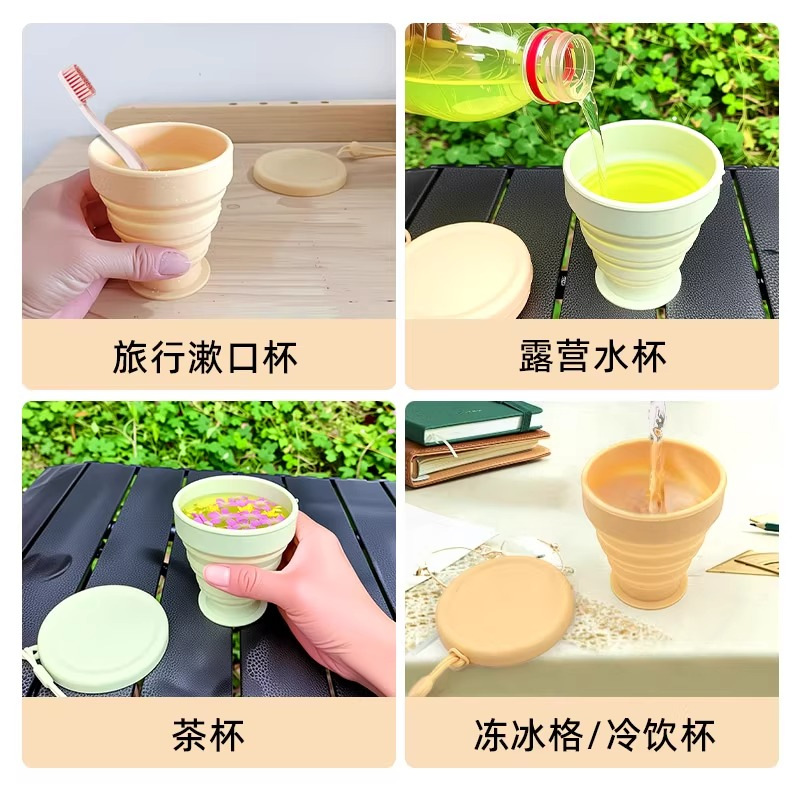 旅行漱口杯

露营水杯

茶杯

冻冰格/冷饮杯