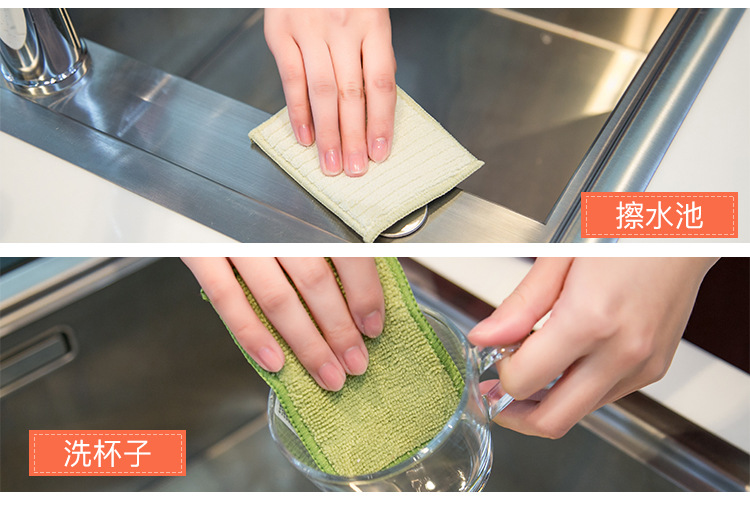 擦水池

洗杯子