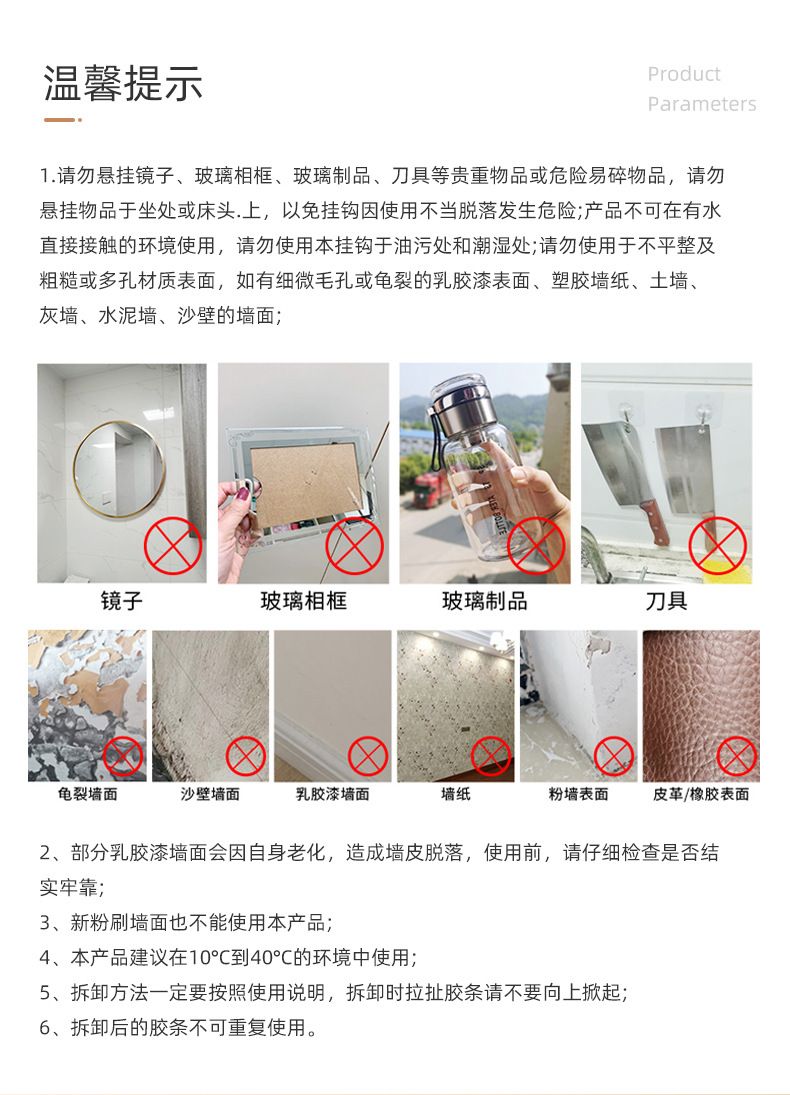 温馨提示

Product Parameters

1.请勿悬挂镜子、玻璃相框、玻璃制品、刀具等贵重物品或危险易碎物品，请勿悬挂物品于坐处或床头.上，以免挂钩因使用不当脱落发生危险;产品不可在有水直接接触的环境使用，请勿使用本挂钩于油污处和潮湿处;请勿使用于不平整及粗糙或多孔材质表面，如有细微毛孔或龟裂的乳胶漆表面、塑胶墙纸、土墙、灰墙、水泥墙、沙壁的墙面;

镜子
玻璃相框
玻璃制品
刀具

龟裂墙面
沙壁墙面
乳胶漆墙面
墙纸
粉墙表面
皮革/橡胶表面

2、部分乳胶漆墙面会因自身老化，造成墙皮脱落，使用前，请仔细检查是否结实牢靠;

3、新粉刷墙面也不能使用本产品;

4、本产品建议在10°C到40°C的环境中使用;

5、拆卸方法一定要按照使用说明，拆卸时拉扯胶条请不要向上掀起;

6、拆卸后的胶条不可重复使用。