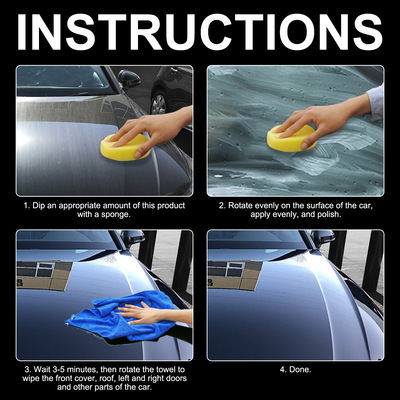 INSTRUCTIONS

1. Dip an appropriate amount of this product with a sponge.

2. Rotate evenly on the surface of the car, apply evenly, and polish.

3. Wait 3-5 minutes, then rotate the towel to wipe the front cover, roof, left and right doors and other parts of the car.

4. Done.