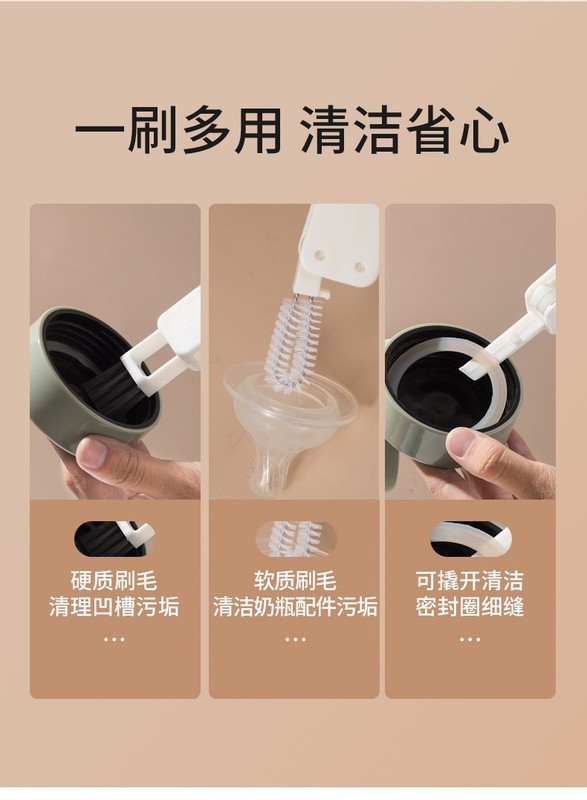 一刷多用 清洁省心

硬质刷毛
清理凹槽污垢
...

软质刷毛
清洁奶瓶配件污垢
...

可撬开清洁
密封圈细缝
...