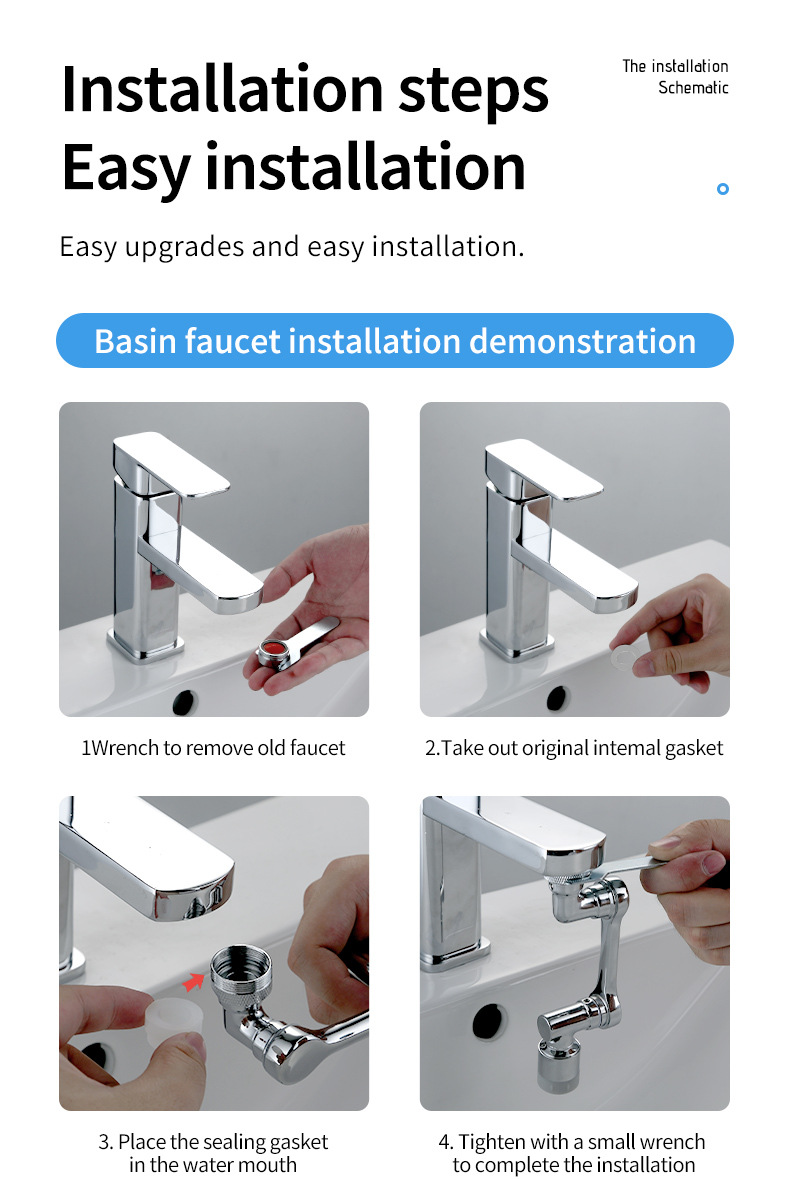 Installation steps
Easy installation

The installation Schematic

Easy upgrades and easy installation.

Basin faucet installation demonstration

1Wrench to remove old faucet

2.Take out original intemal gasket

3. Place the sealing gasket in the water mouth

4. Tighten with a small wrench to complete the installation