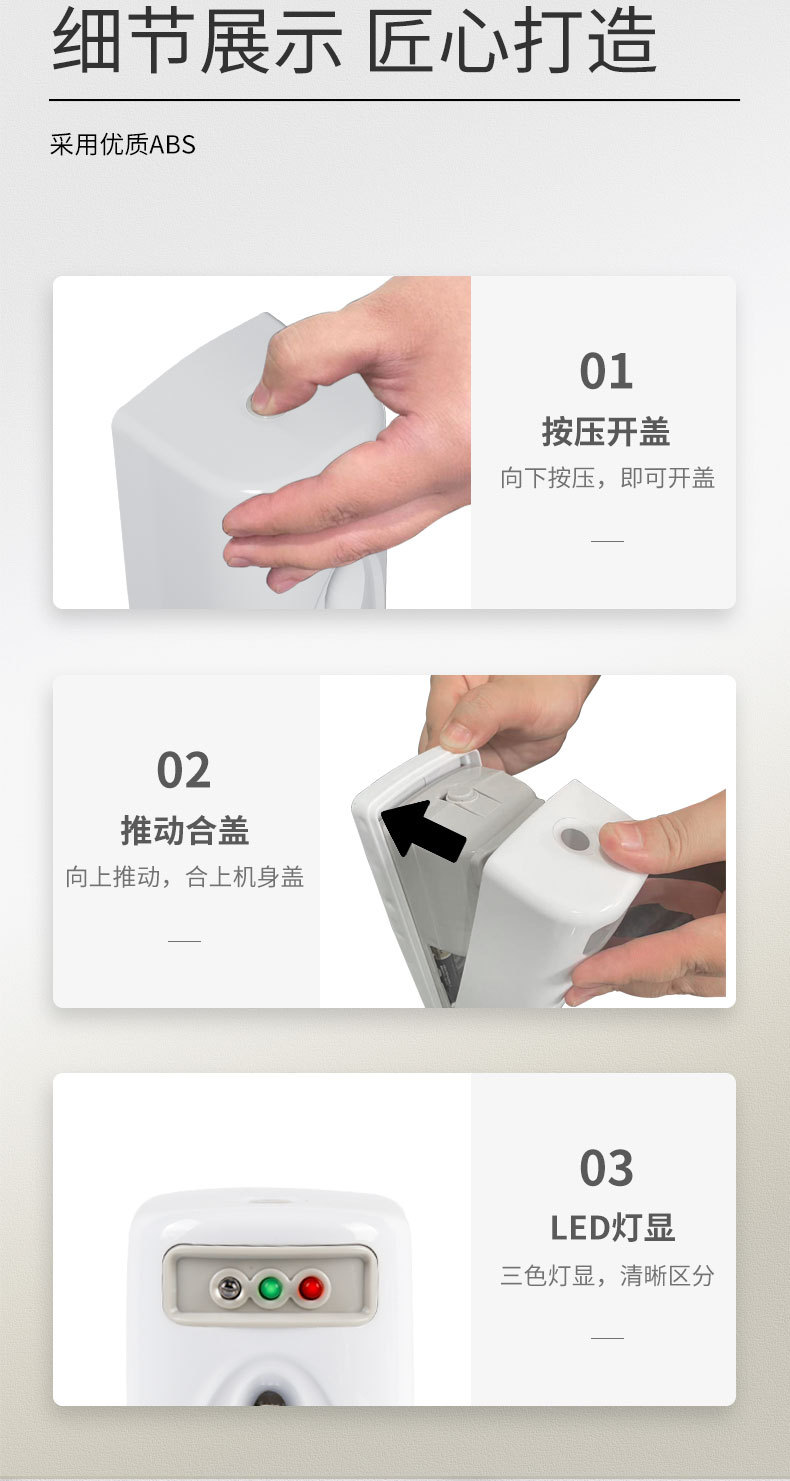 细节展示 匠心打造

采用优质ABS

01
按压开盖
向下按压，即可开盖

02
推动合盖
向上推动，合上机身盖

03
LED灯显
三色灯显，清晰区分