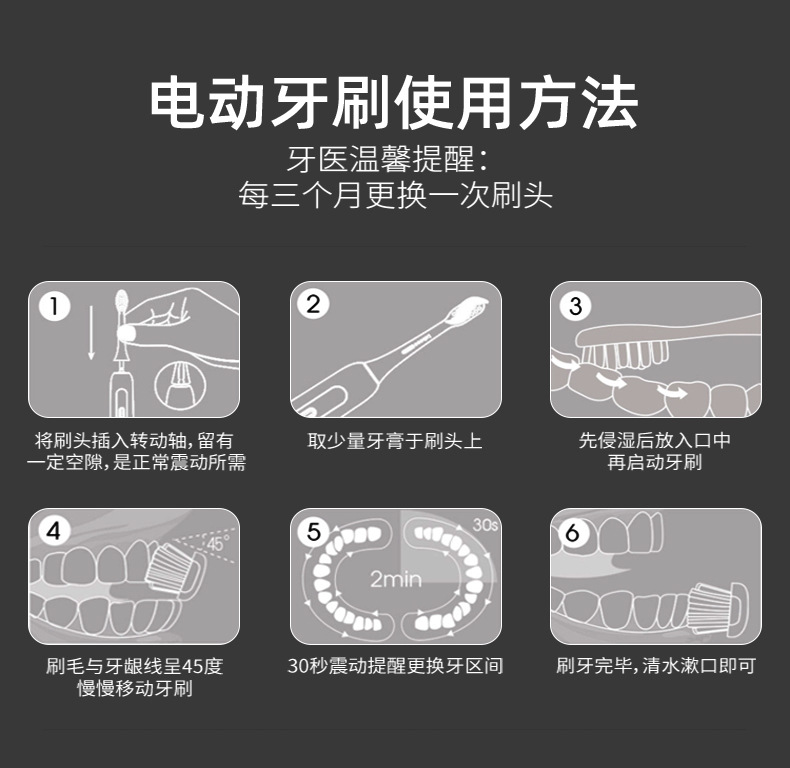 电动牙刷使用方法

牙医温馨提醒：
每三个月更换一次刷头

1

将刷头插入转动轴，留有一定空隙，是正常震动所需

2

取少量牙膏于刷头上

3

先侵湿后放入口中
再启动牙刷

4

45°

刷毛与牙龈线呈45度
慢慢移动牙刷

5

30s

2min

30秒震动提醒更换牙区间

6

刷牙完毕，清水漱口即可