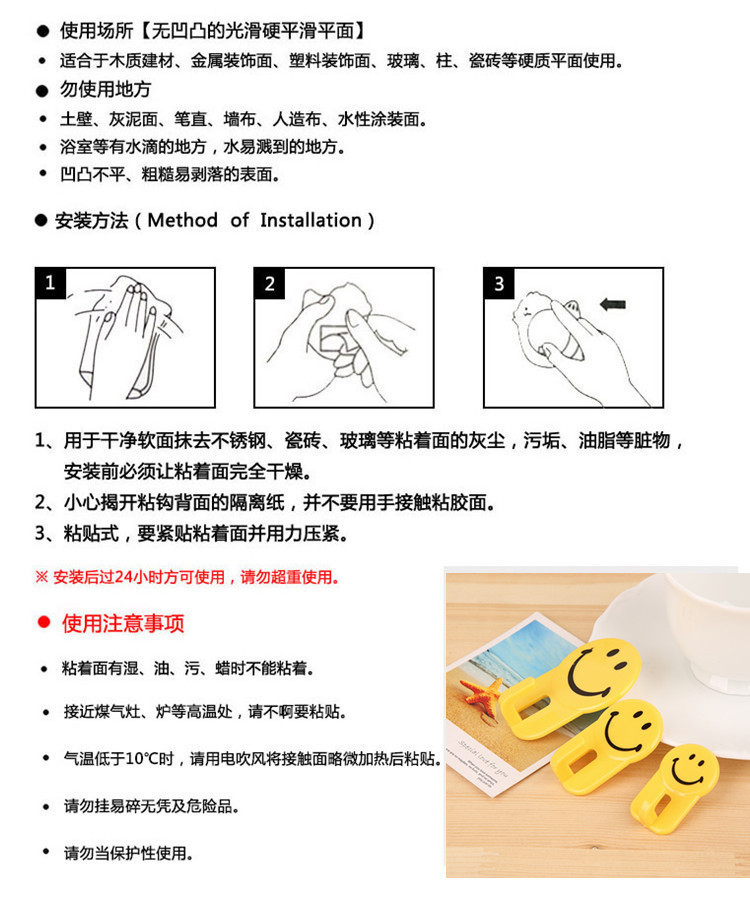 ● 使用场所【无凹凸的光滑硬平滑平面】
• 适合于木质建材、金属装饰面、塑料装饰面、玻璃、柱、瓷砖等硬质平面使用。
● 勿使用地方
• 土壁、灰泥面、笔直、墙布、人造布、水性涂装面。
• 浴室等有水滴的地方，水易溅到的地方。
• 凹凸不平、粗糙易剥落的表面。

● 安装方法（Method of Installation）

1

2

3

1、用于干净软面抹去不锈钢、瓷砖、玻璃等粘着面的灰尘，污垢、油脂等脏物，安装前必须让粘着面完全干燥。
2、小心揭开粘钩背面的隔离纸，并不要用手接触粘胶面。
3、粘贴式，要紧贴粘着面并用力压紧。

※ 安装后过24小时方可使用，请勿超重使用。

● 使用注意事项

• 粘着面有湿、油、污、蜡时不能粘着。

• 接近煤气灶、炉等高温处，请不啊要粘贴。

• 气温低于10℃时，请用电吹风将接触面略微加热后粘贴。

• 请勿挂易碎无凭及危险品。

• 请勿当保护性使用。