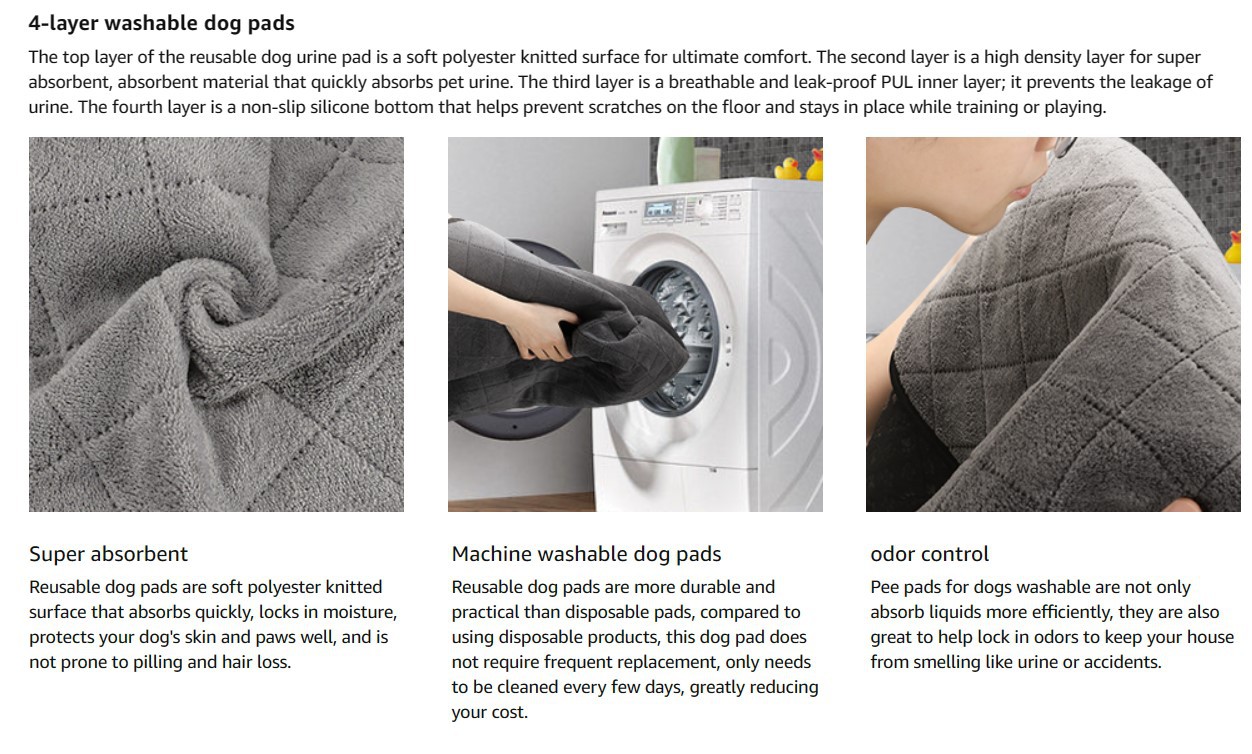 4-layer washable dog pads

The top layer of the reusable dog urine pad is a soft polyester knitted surface for ultimate comfort. The second layer is a high density layer for super absorbent, absorbent material that quickly absorbs pet urine. The third layer is a breathable and leak-proof PUL inner layer; it prevents the leakage of urine. The fourth layer is a non-slip silicone bottom that helps prevent scratches on the floor and stays in place while training or playing.

Super absorbent

Reusable dog pads are soft polyester knitted surface that absorbs quickly, locks in moisture, protects your dog's skin and paws well, and is not prone to pilling and hair loss.

Machine washable dog pads

Reusable dog pads are more durable and practical than disposable pads, compared to using disposable products, this dog pad does not require frequent replacement, only needs to be cleaned every few days, greatly reducing your cost.

odor control

Pee pads for dogs washable are not only absorb liquids more efficiently, they are also great to help lock in odors to keep your house from smelling like urine or accidents.