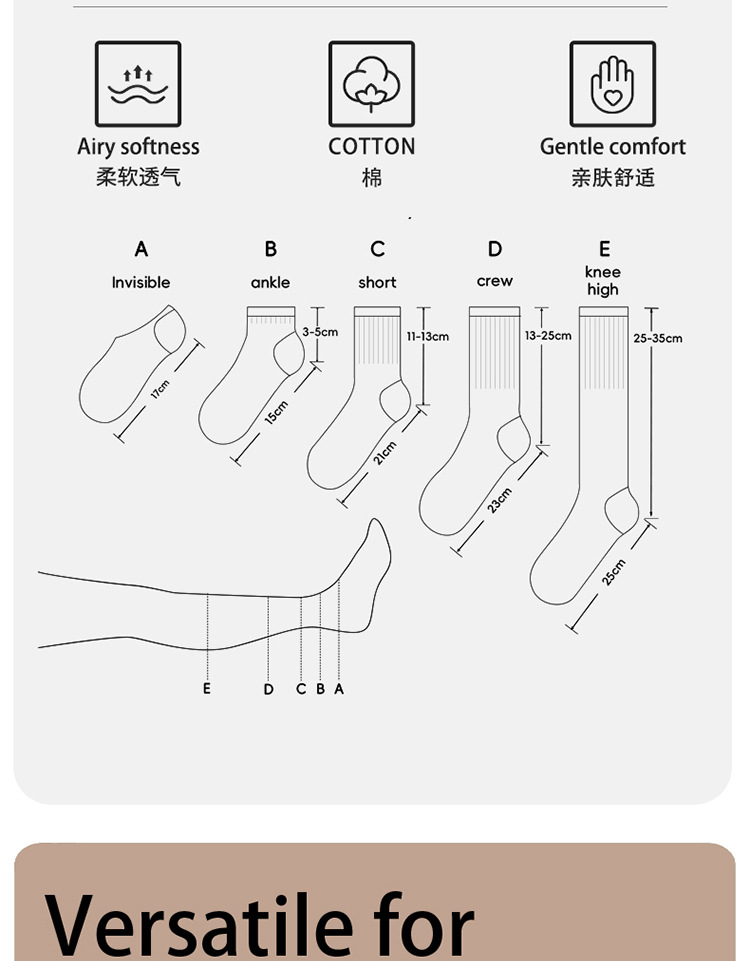 Airy softness
柔软透气

COTTON
棉

Gentle comfort
亲肤舒适

A
Invisible
17cm

B
ankle
3-5cm
15cm

C
short
11-13cm
21cm

D
crew
13-25cm
23cm

E
knee high
25-35cm
25cm

E D C B A

Versatile for