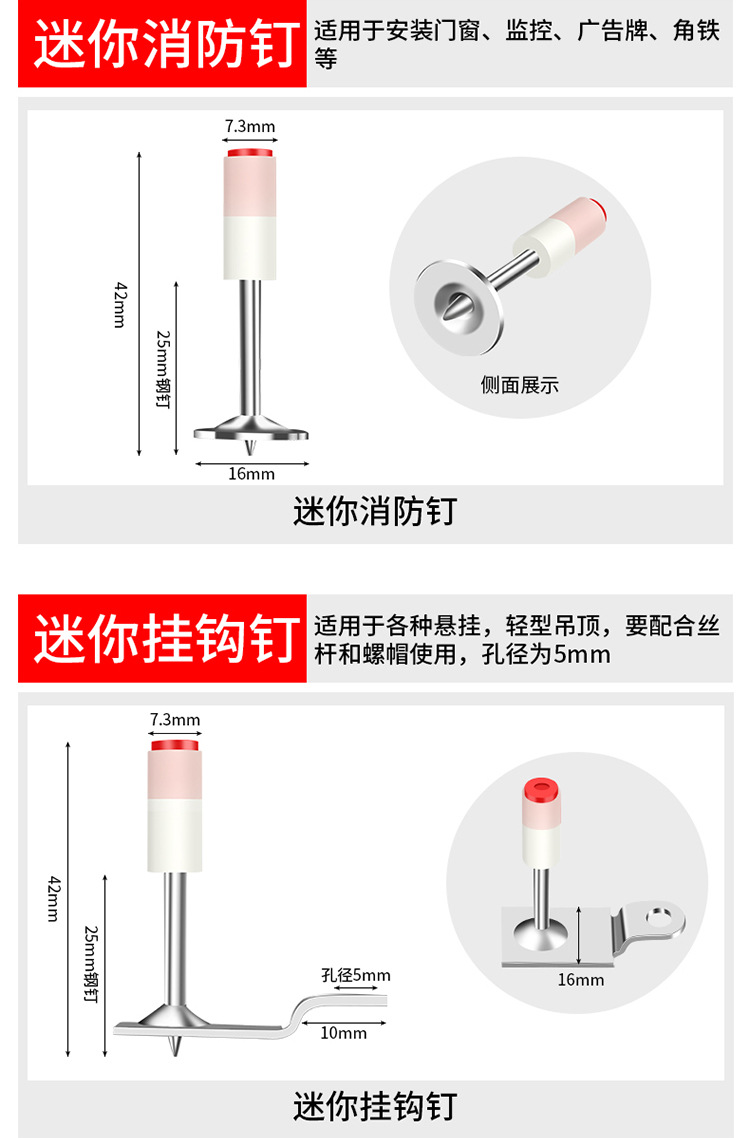 迷你消防钉

适用于安装门窗、监控、广告牌、角铁等

7.3mm

42mm

25mm钢钉

16mm

侧面展示

迷你消防钉

迷你挂钩钉

适用于各种悬挂，轻型吊顶，要配合丝杆和螺帽使用，孔径为5mm

7.3mm

42mm

25mm钢钉

孔径5mm

10mm

16mm

迷你挂钩钉