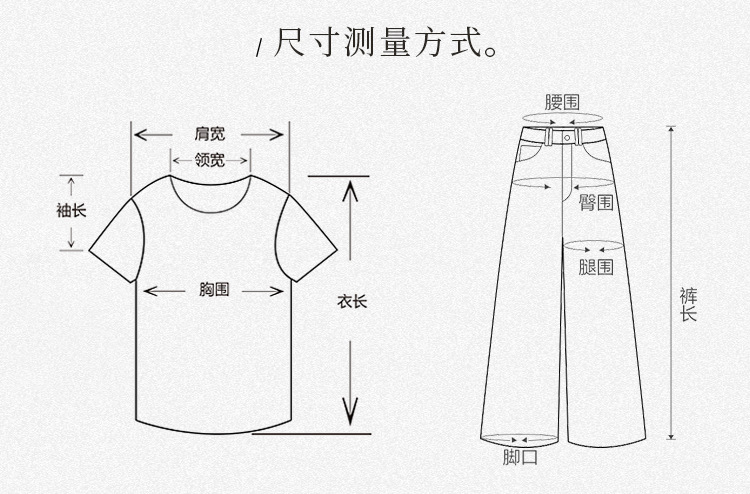 / 尺寸测量方式。

肩宽
领宽
袖长
胸围
衣长

腰围
臀围
腿围
裤长
脚口