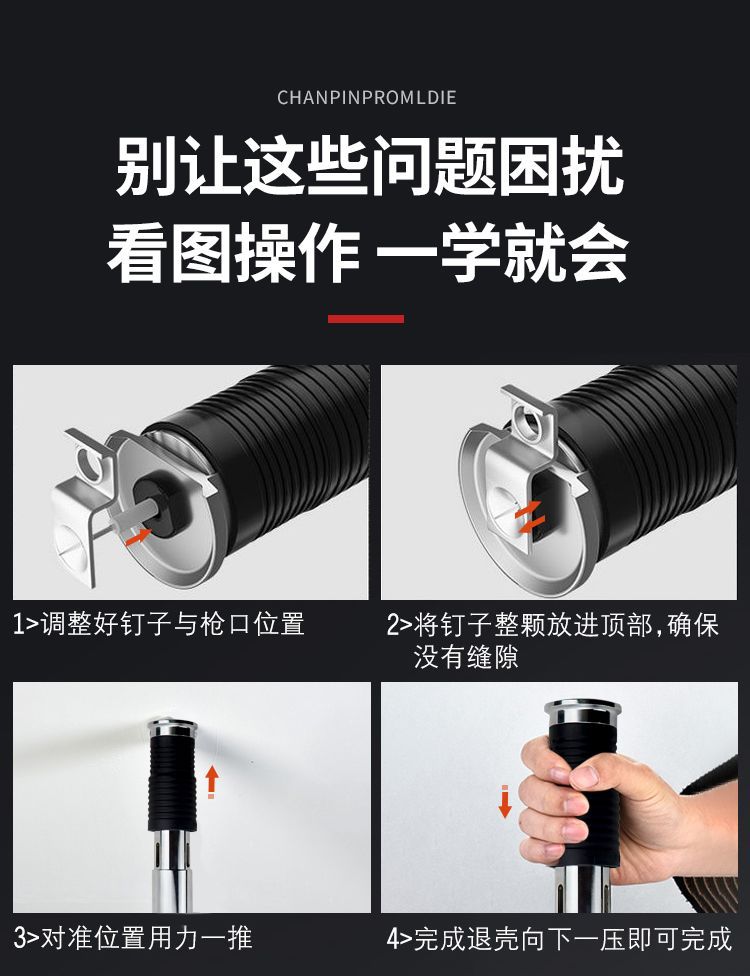 CHANPINPROMLDIE

别让这些问题困扰
看图操作 一学就会

1>调整好钉子与枪口位置

2>将钉子整颗放进顶部，确保没有缝隙

3>对准位置用力一推

4>完成退壳向下一压即可完成