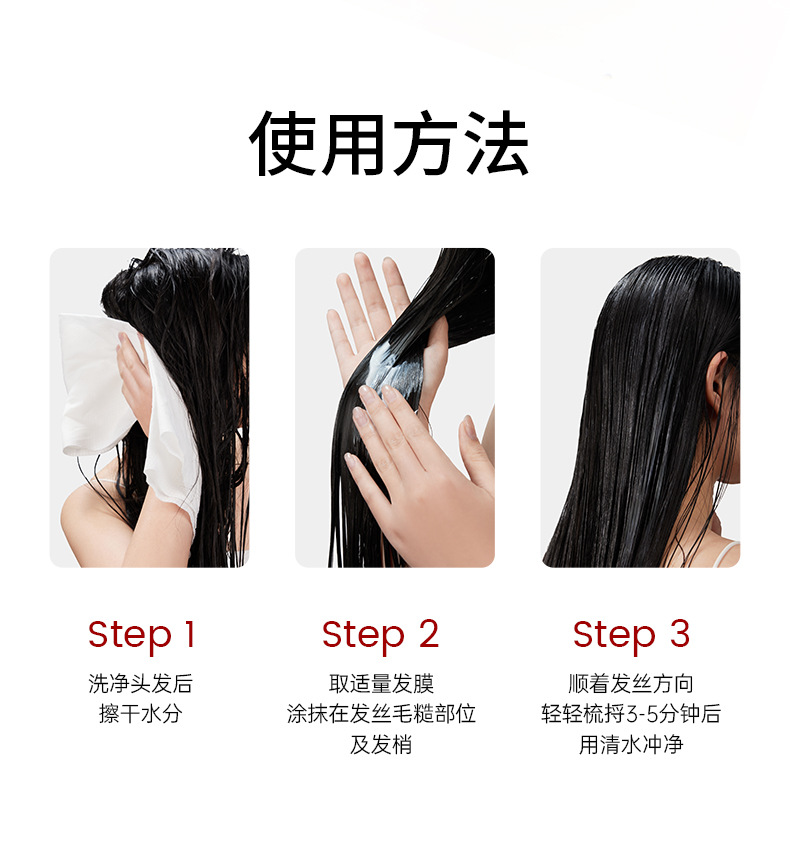 使用方法

Step 1
洗净头发后
擦干水分

Step 2
取适量发膜
涂抹在发丝毛糙部位
及发梢

Step 3
顺着发丝方向
轻轻梳捋3-5分钟后
用清水冲净