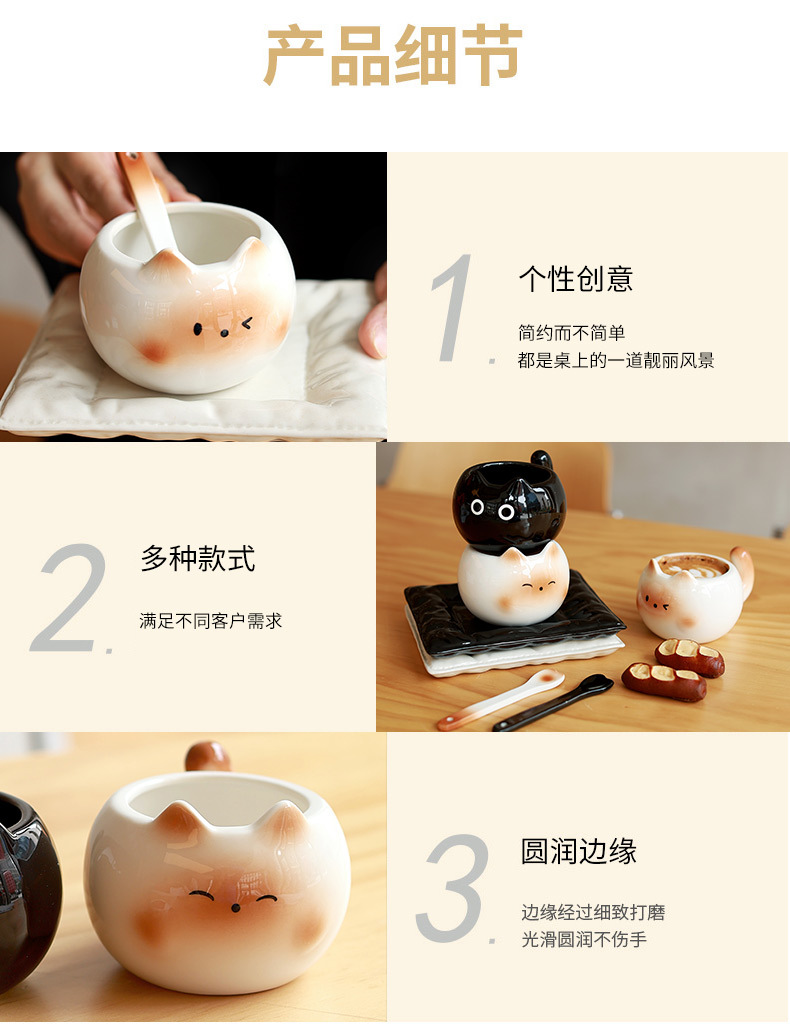 产品细节

1.

个性创意

简约而不简单
都是桌上的一道靓丽风景

2.

多种款式

满足不同客户需求

3.

圆润边缘

边缘经过细致打磨
光滑圆润不伤手