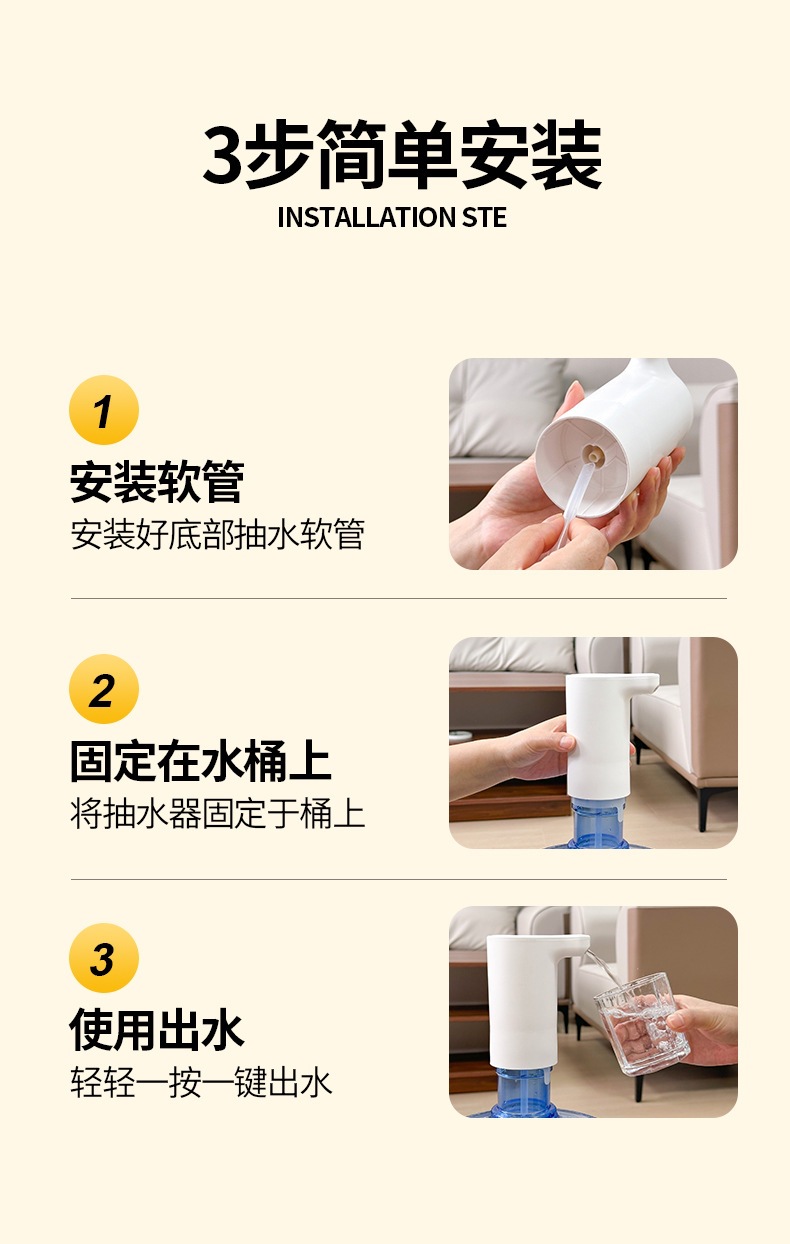 3步简单安装
INSTALLATION STE

1
安装软管
安装好底部抽水软管

2
固定在水桶上
将抽水器固定于桶上

3
使用出水
轻轻一按一键出水