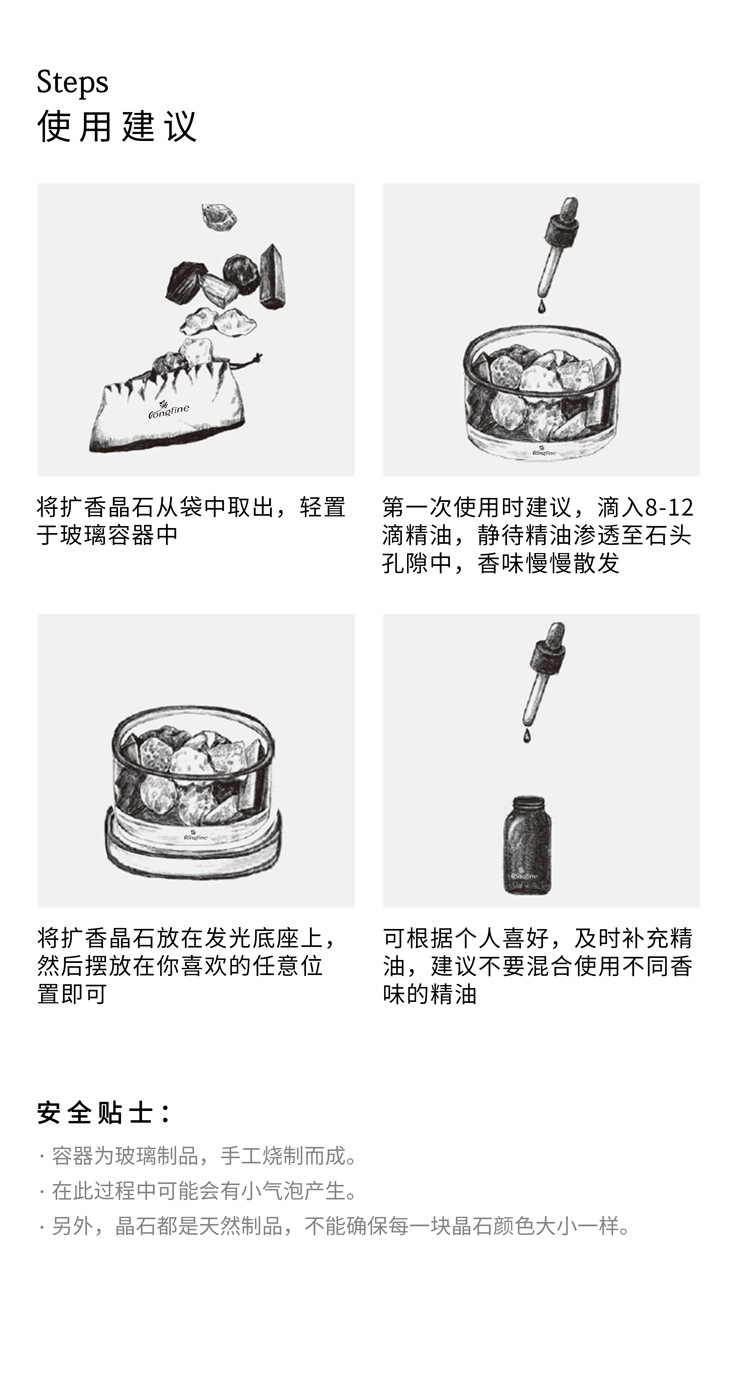 Steps
使用建议

Congfine

将扩香晶石从袋中取出，轻置于玻璃容器中

Congfine

第一次使用时建议，滴入8-12滴精油，静待精油渗透至石头孔隙中，香味慢慢散发

Congfine

将扩香晶石放在发光底座上，然后摆放在你喜欢的任意位置即可

Congfine

可根据个人喜好，及时补充精油，建议不要混合使用不同香味的精油

安全贴士：
· 容器为玻璃制品，手工烧制而成。
· 在此过程中可能会有小气泡产生。
· 另外，晶石都是天然制品，不能确保每一块晶石颜色大小一样。