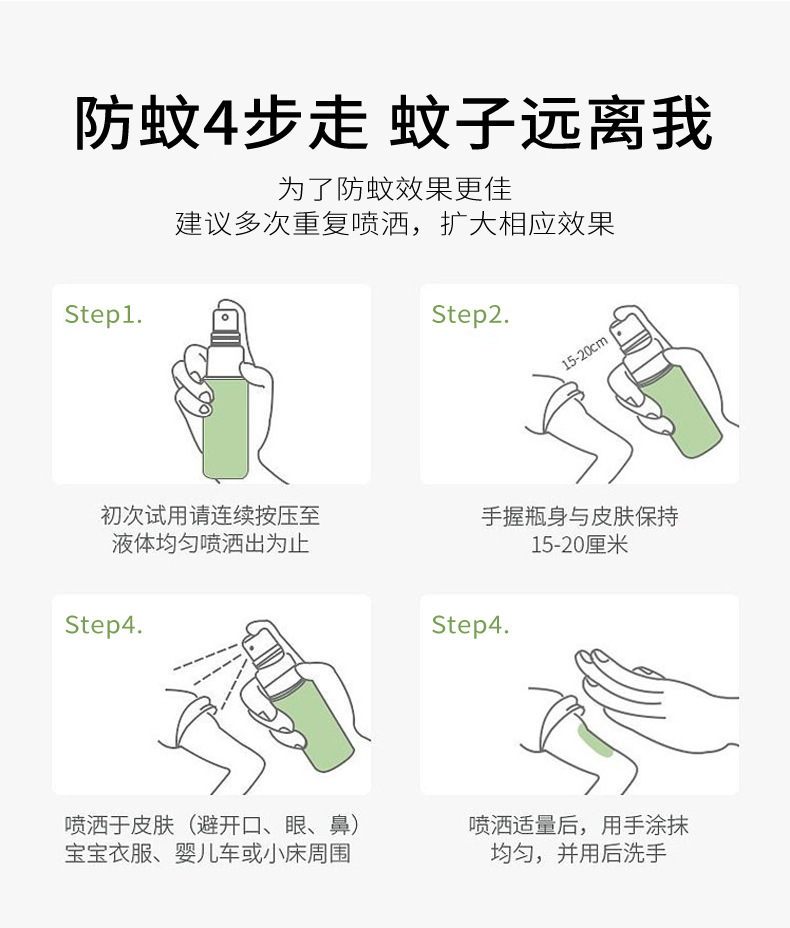 防蚊4步走 蚊子远离我

为了防蚊效果更佳
建议多次重复喷洒，扩大相应效果

Step1.

初次试用请连续按压至液体均匀喷洒出为止

Step2.

15-20cm

手握瓶身与皮肤保持15-20厘米

Step4.

喷洒于皮肤（避开口、眼、鼻）宝宝衣服、婴儿车或小床周围

Step4.

喷洒适量后，用手涂抹均匀，并用后洗手