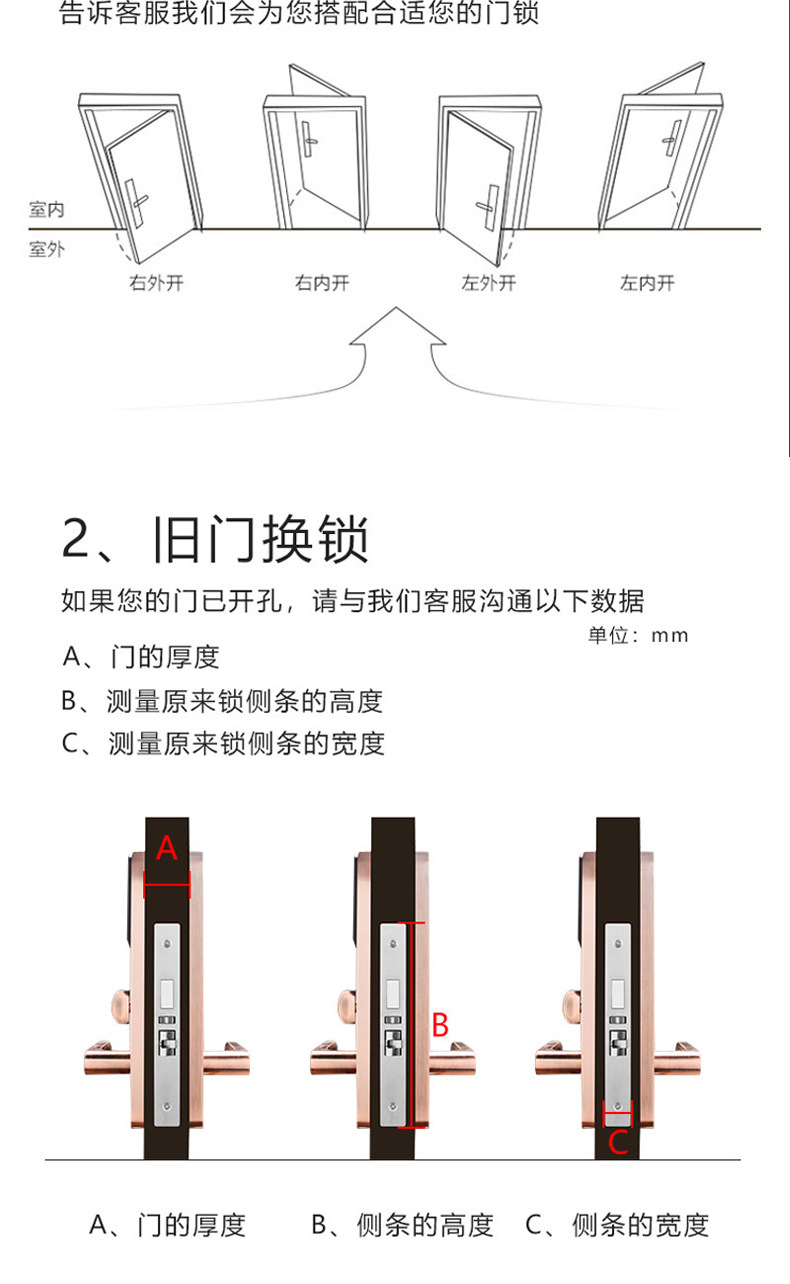 告诉客服我们会为您搭配合适您的门锁

室内
室外
右外开
右内开
左外开
左内开

2、旧门换锁

如果您的门已开孔，请与我们客服沟通以下数据
单位：mm

A、门的厚度
B、测量原来锁侧条的高度
C、测量原来锁侧条的宽度

A
B
C

A、门的厚度
B、侧条的高度
C、侧条的宽度