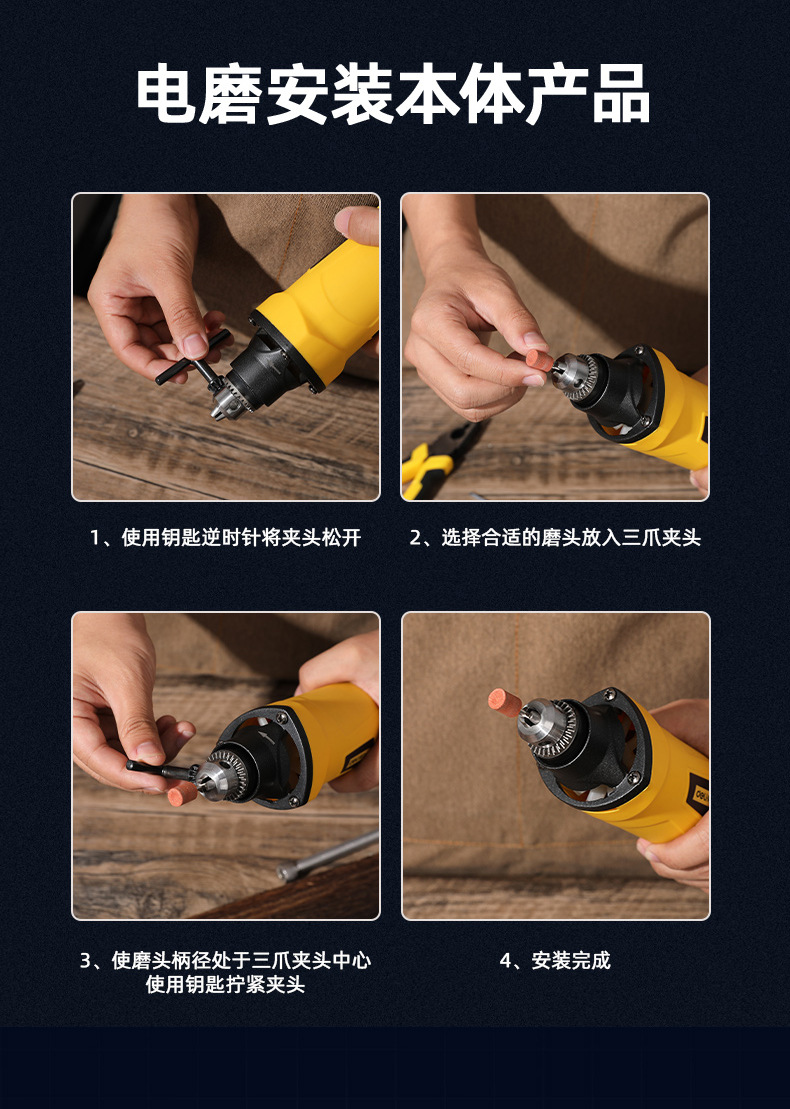 电磨安装本体产品

1、使用钥匙逆时针将夹头松开

2、选择合适的磨头放入三爪夹头

3、使磨头柄径处于三爪夹头中心
使用钥匙拧紧夹头

4、安装完成