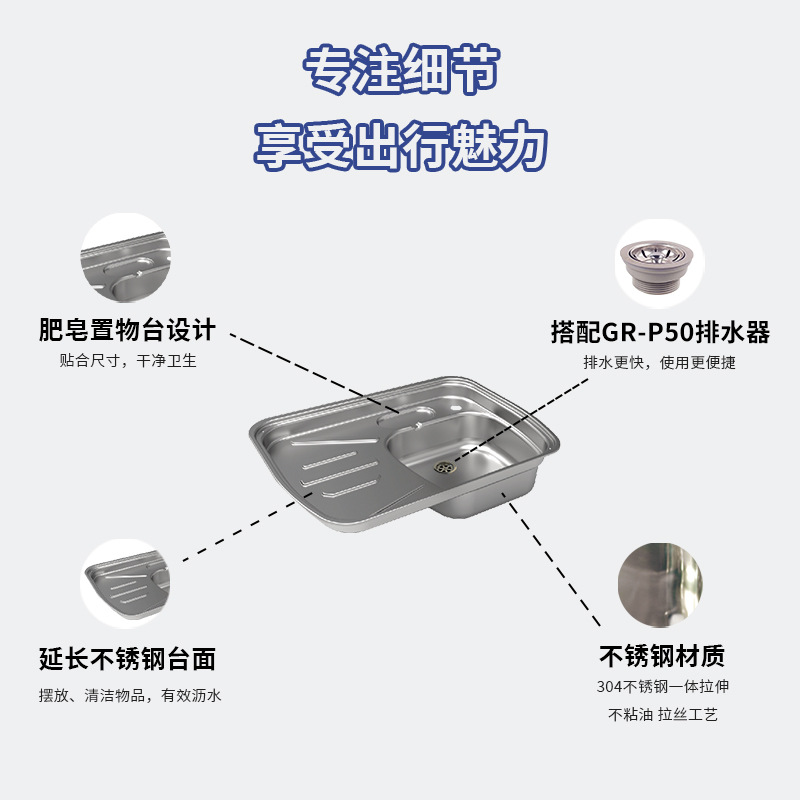 专注细节
享受出行魅力

肥皂置物台设计
贴合尺寸，干净卫生

搭配GR-P50排水器
排水更快，使用更便捷

延长不锈钢台面
摆放、清洁物品，有效沥水

不锈钢材质
304不锈钢一体拉伸
不粘油 拉丝工艺