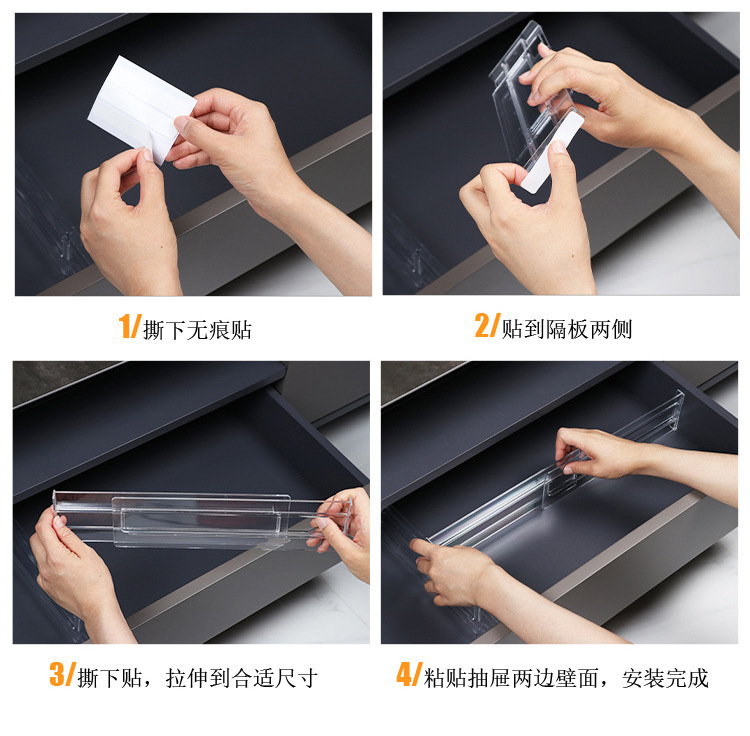 1/撕下无痕贴

2/贴到隔板两侧

3/撕下贴，拉伸到合适尺寸

4/粘贴抽屉两边壁面，安装完成