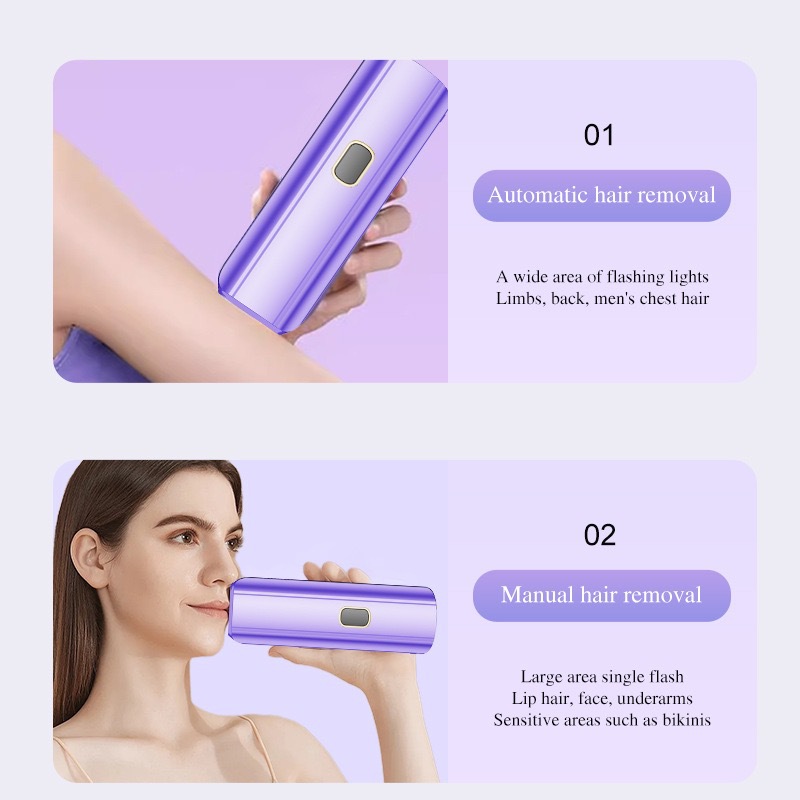 01

Automatic hair removal

A wide area of flashing lights
Limbs, back, men's chest hair

02

Manual hair removal

Large area single flash
Lip hair, face, underarms
Sensitive areas such as bikinis