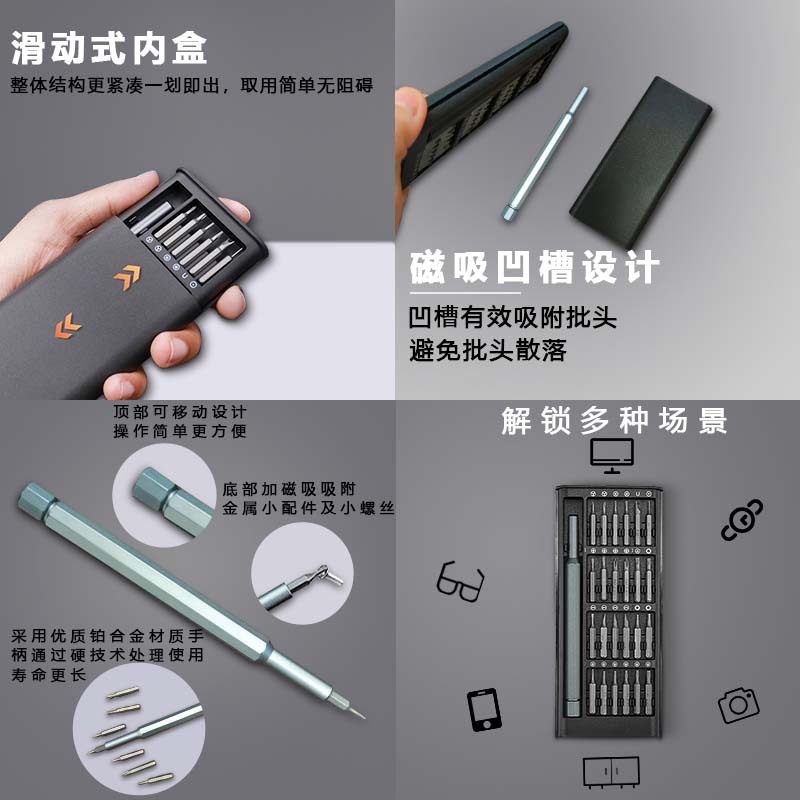 滑动式内盒

整体结构更紧凑一划即出，取用简单无阻碍

磁吸凹槽设计

凹槽有效吸附批头
避免批头散落

顶部可移动设计
操作简单更方便

底部加磁吸吸附
金属小配件及小螺丝

采用优质铂合金材质手柄通过硬技术处理使用寿命更长

解锁多种场景