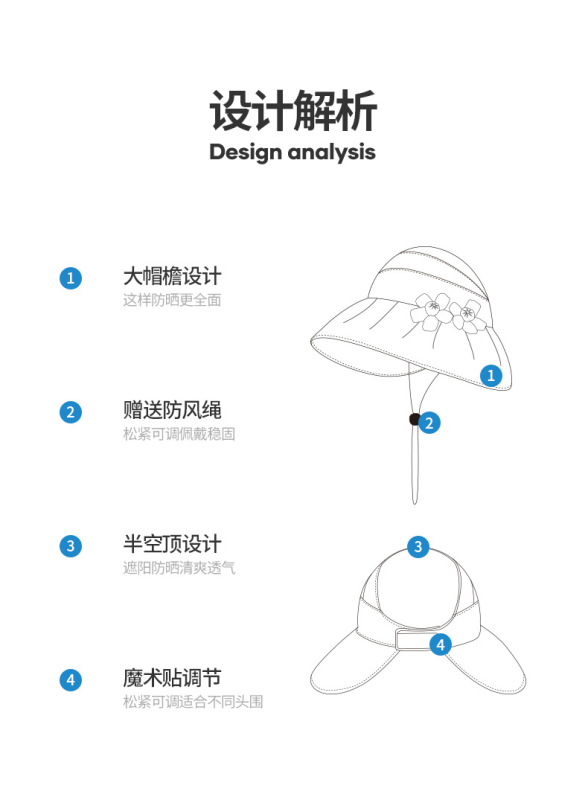 设计解析
Design analysis

1
大帽檐设计
这样防晒更全面

2
赠送防风绳
松紧可调佩戴稳固

3
半空顶设计
遮阳防晒清爽透气

4
魔术贴调节
松紧可调适合不同头围

1

2

3

4