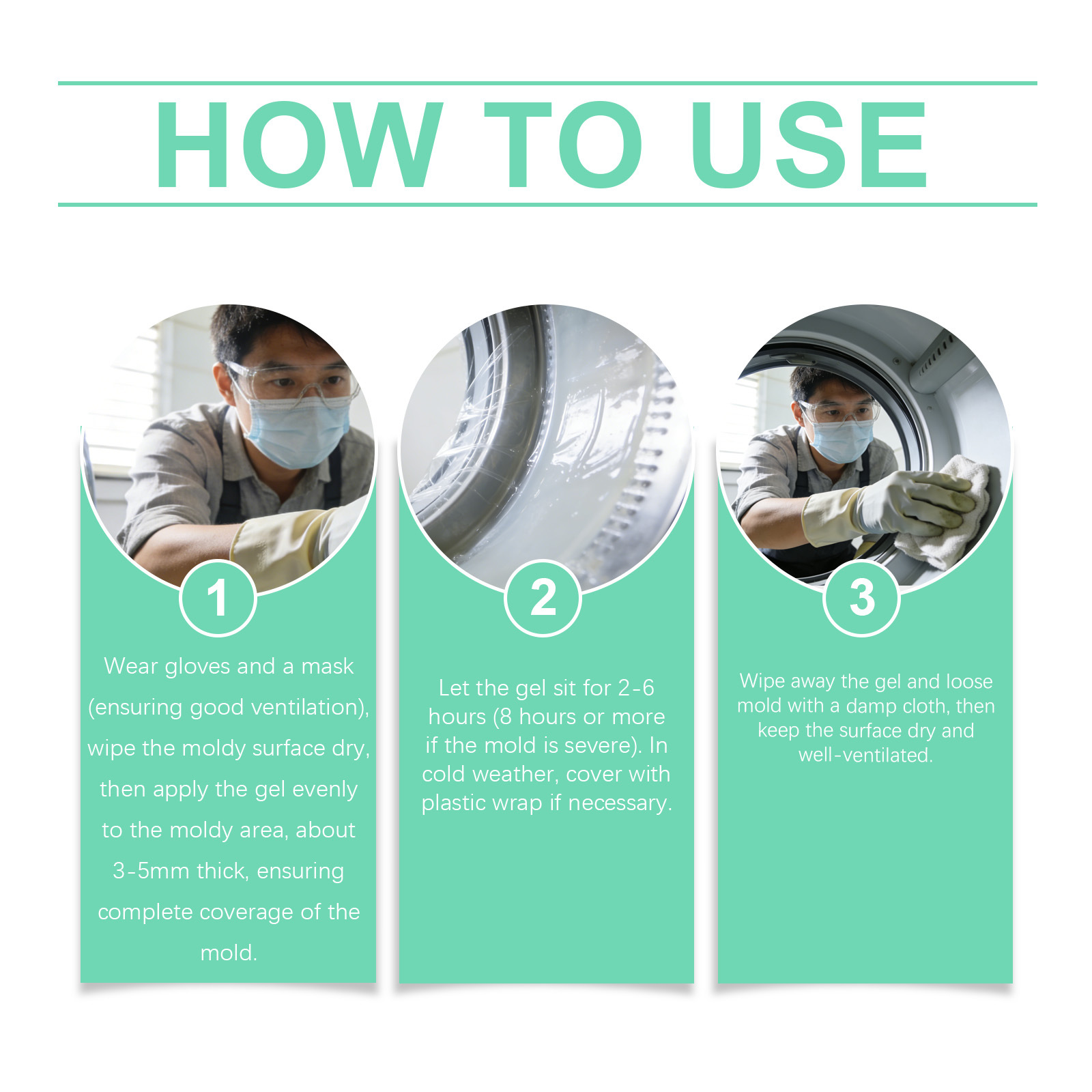 HOW TO USE

1

Wear gloves and a mask (ensuring good ventilation), wipe the moldy surface dry, then apply the gel evenly to the moldy area, about 3-5mm thick, ensuring complete coverage of the mold.

2

Let the gel sit for 2-6 hours (8 hours or more if the mold is severe). In cold weather, cover with plastic wrap if necessary.

3

Wipe away the gel and loose mold with a damp cloth, then keep the surface dry and well-ventilated.