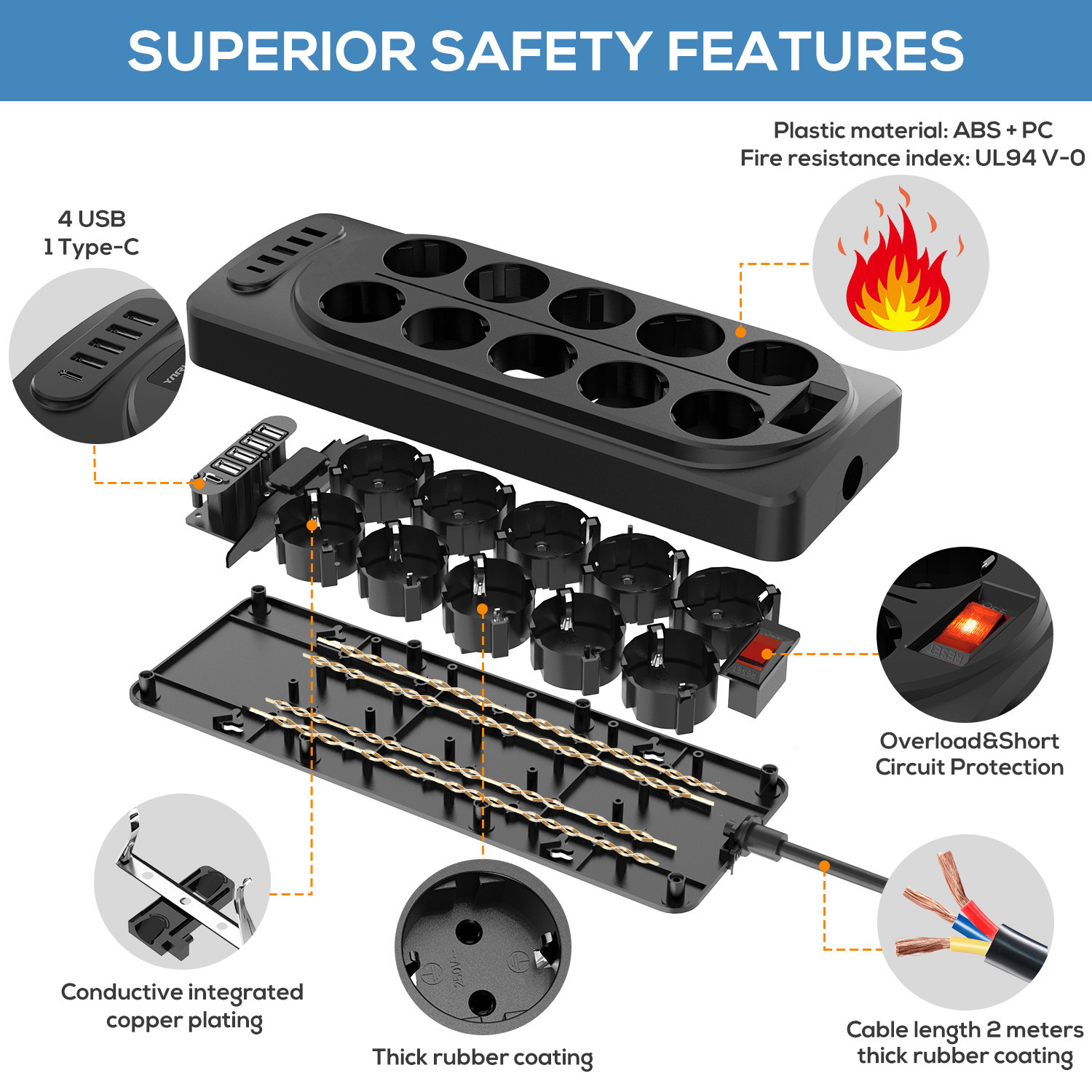 SUPERIOR SAFETY FEATURES

Plastic material: ABS + PC
Fire resistance index: UL94 V-0

4 USB
1 Type-C

RESET

Overload&Short Circuit Protection

Conductive integrated copper plating

250V~

Thick rubber coating

Cable length 2 meters thick rubber coating