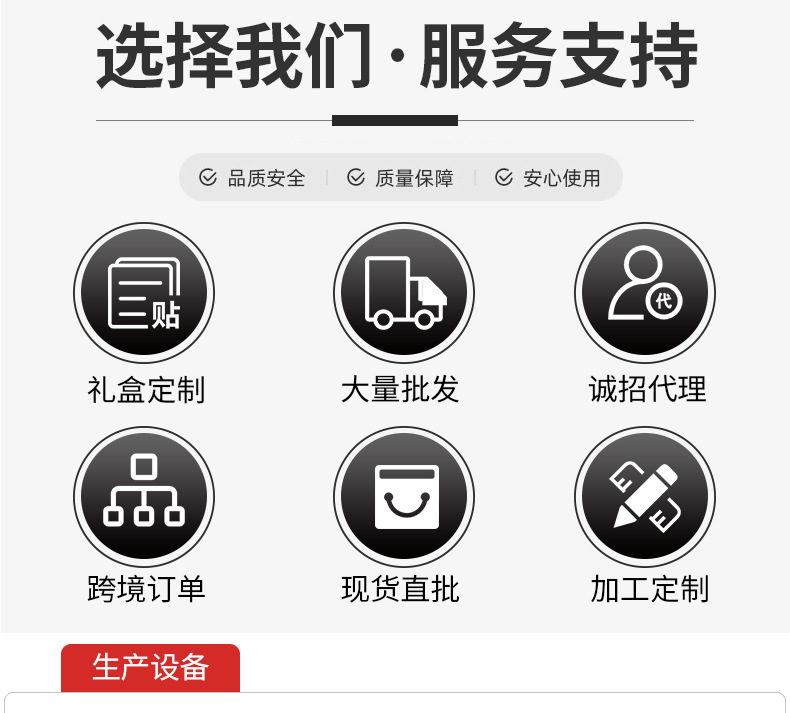 选择我们·服务支持

品质安全 质量保障 安心使用

贴

礼盒定制

大量批发

代

诚招代理

跨境订单

现货直批

加工定制

生产设备