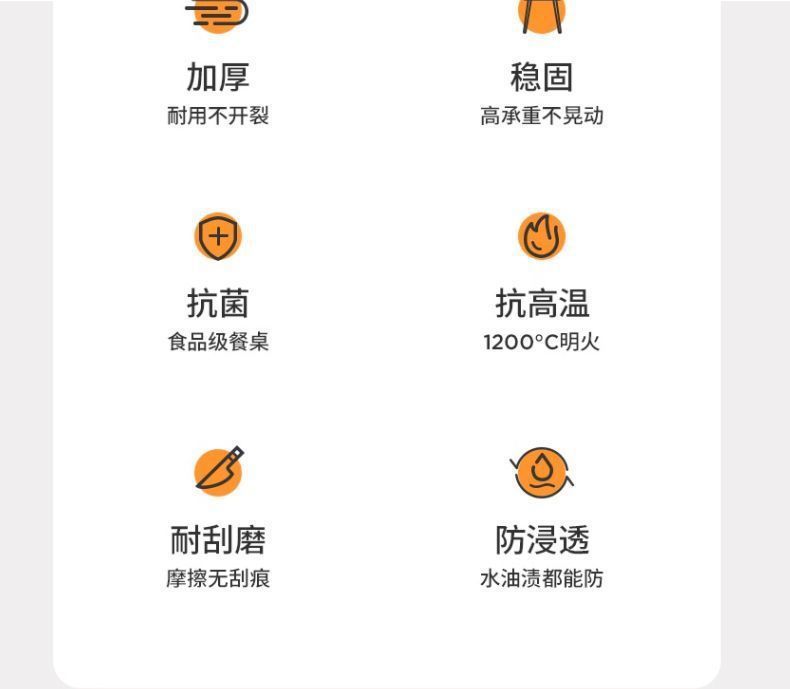 加厚
耐用不开裂

稳固
高承重不晃动

抗菌
食品级餐桌

抗高温
1200°C明火

耐刮磨
摩擦无刮痕

防浸透
水油渍都能防