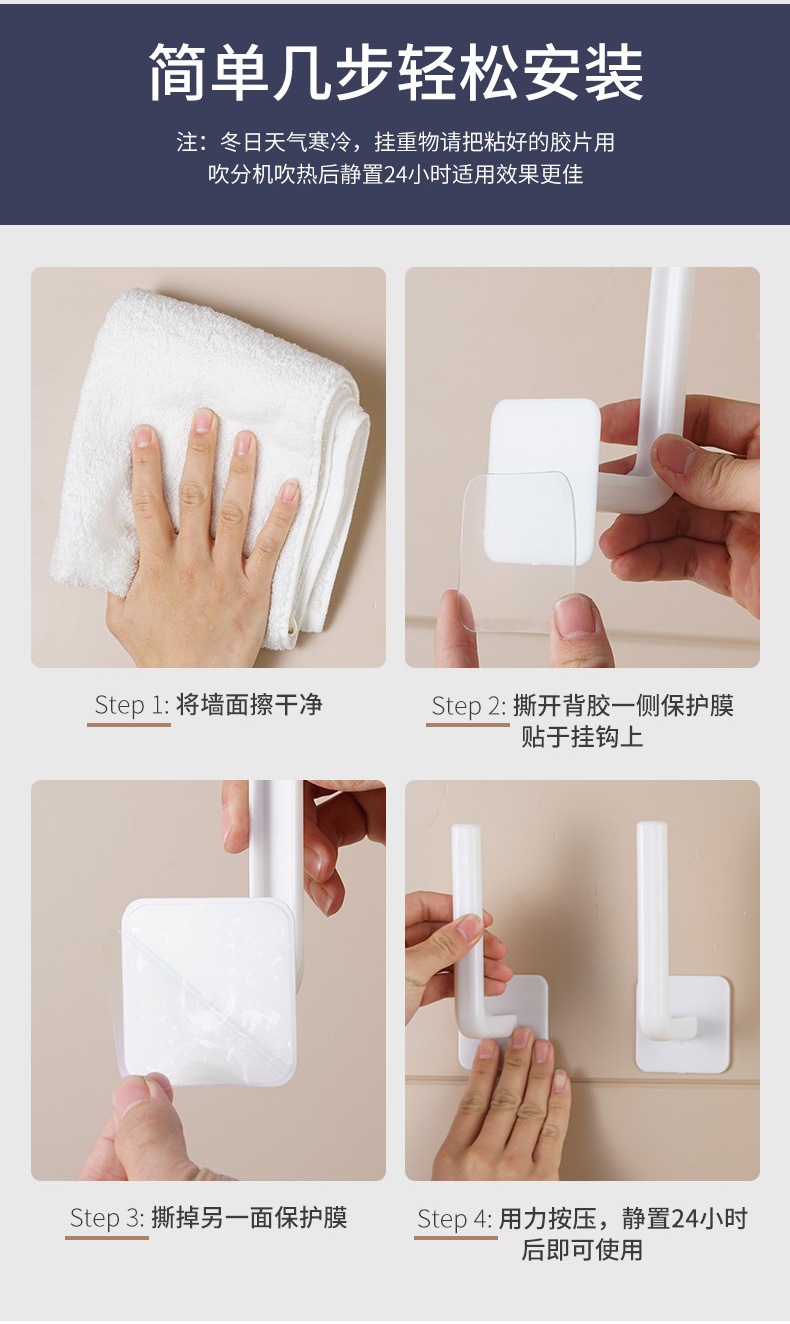 简单几步轻松安装

注：冬日天气寒冷，挂重物请把粘好的胶片用吹分机吹热后静置24小时适用效果更佳

Step 1: 将墙面擦干净

Step 2: 撕开背胶一侧保护膜贴于挂钩上

Step 3: 撕掉另一面保护膜

Step 4: 用力按压，静置24小时后即可使用