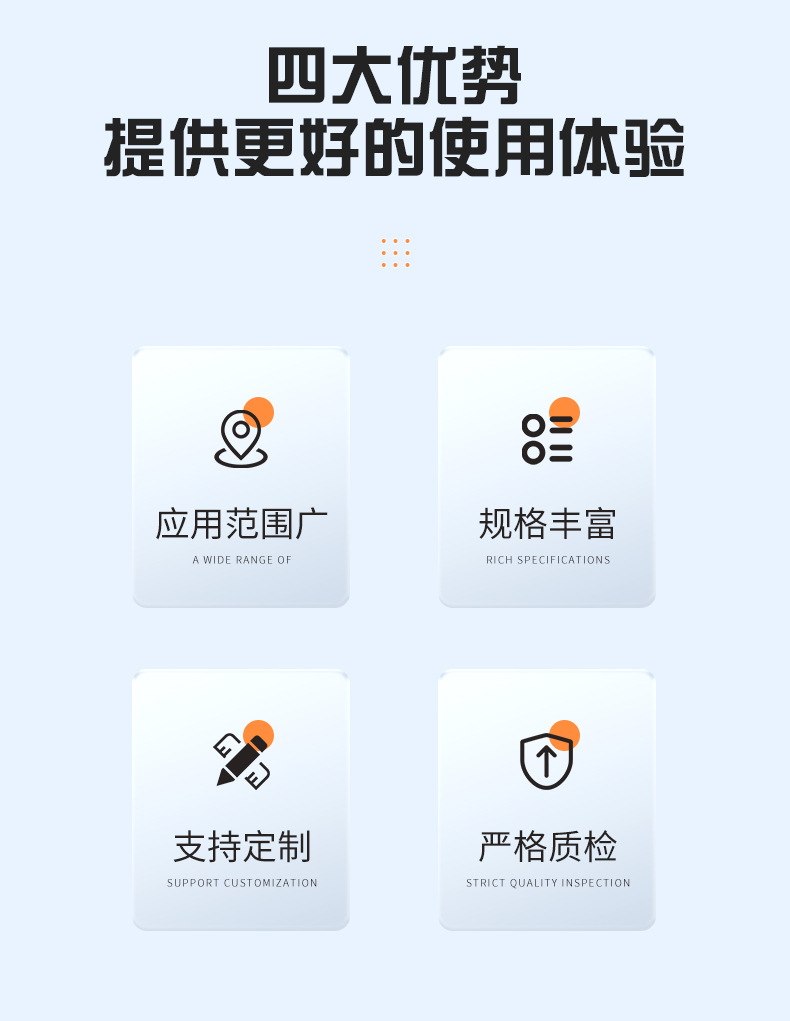 四大优势
提供更好的使用体验

应用范围广
A WIDE RANGE OF

规格丰富
RICH SPECIFICATIONS

支持定制
SUPPORT CUSTOMIZATION

严格质检
STRICT QUALITY INSPECTION