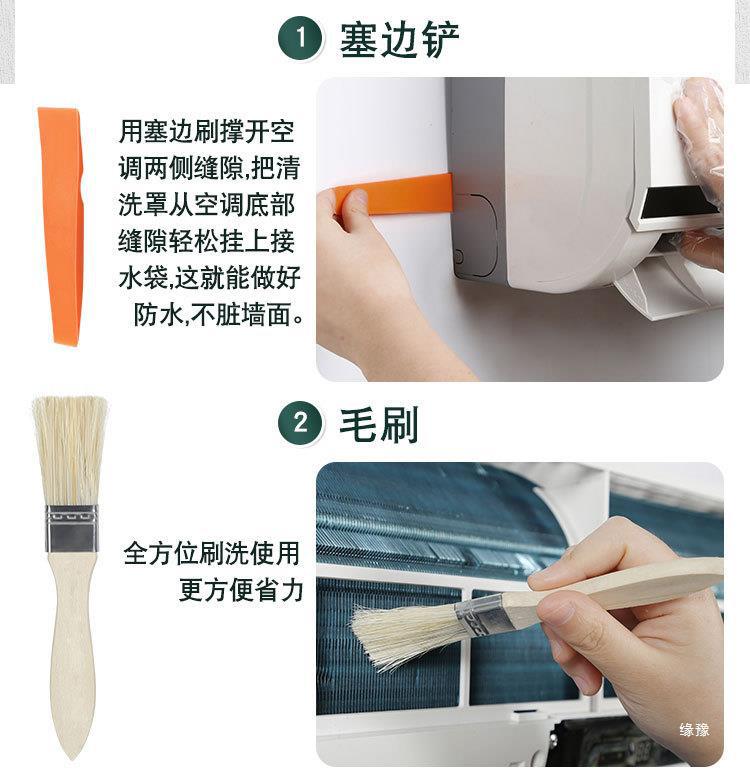 1 塞边铲

用塞边刷撑开空调两侧缝隙,把清洗罩从空调底部缝隙轻松挂上接水袋,这就能做好防水,不脏墙面。

2 毛刷

全方位刷洗使用更方便省力

缘豫