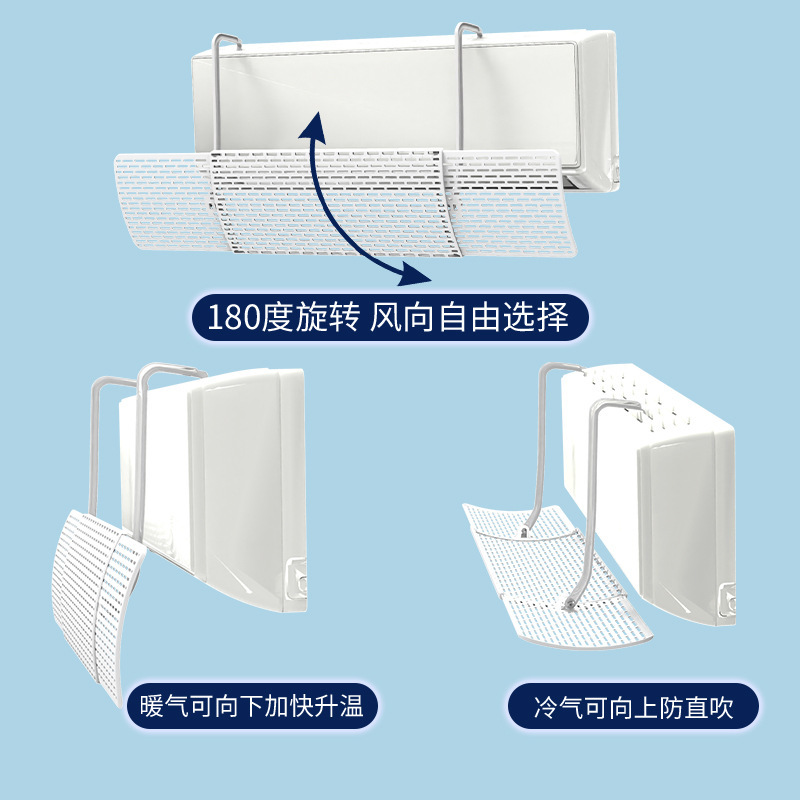 180度旋转 风向自由选择

暖气可向下加快升温

冷气可向上防直吹