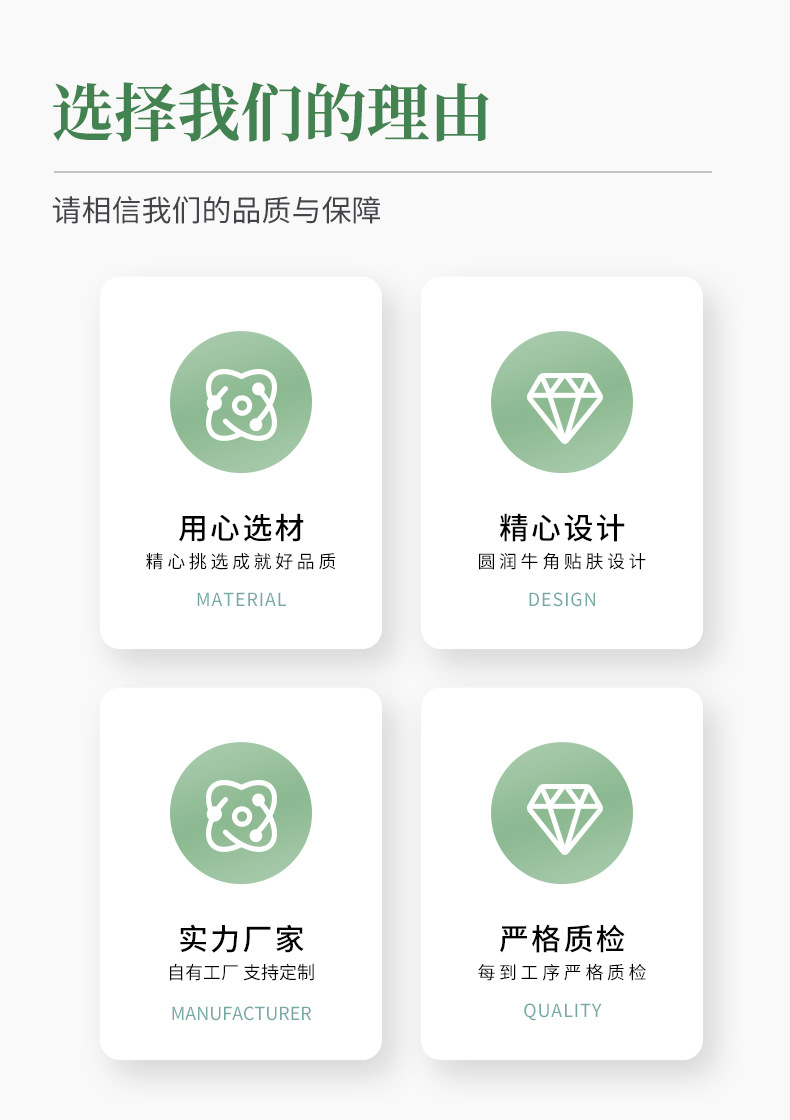 选择我们的理由

请相信我们的品质与保障

用心选材
精心挑选成就好品质
MATERIAL

精心设计
圆润牛角贴肤设计
DESIGN

实力厂家
自有工厂 支持定制
MANUFACTURER

严格质检
每到工序严格质检
QUALITY