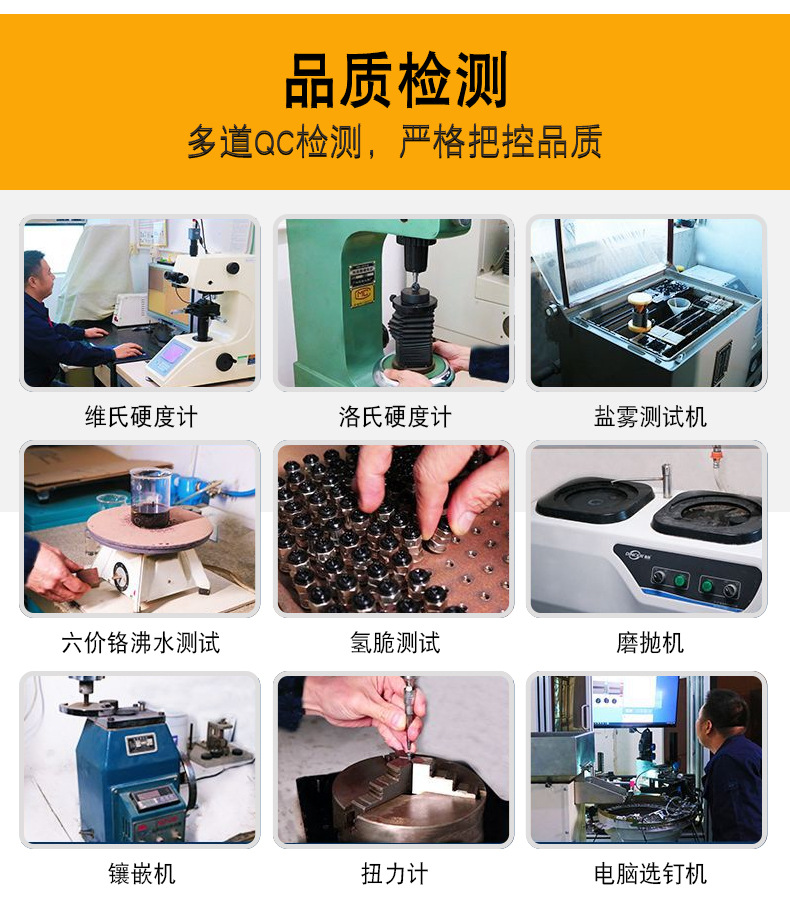 品质检测

多道QC检测，严格把控品质

维氏硬度计

洛氏硬度计

盐雾测试机

六价铬沸水测试

氢脆测试

磨抛机

镶嵌机

扭力计

电脑选钉机