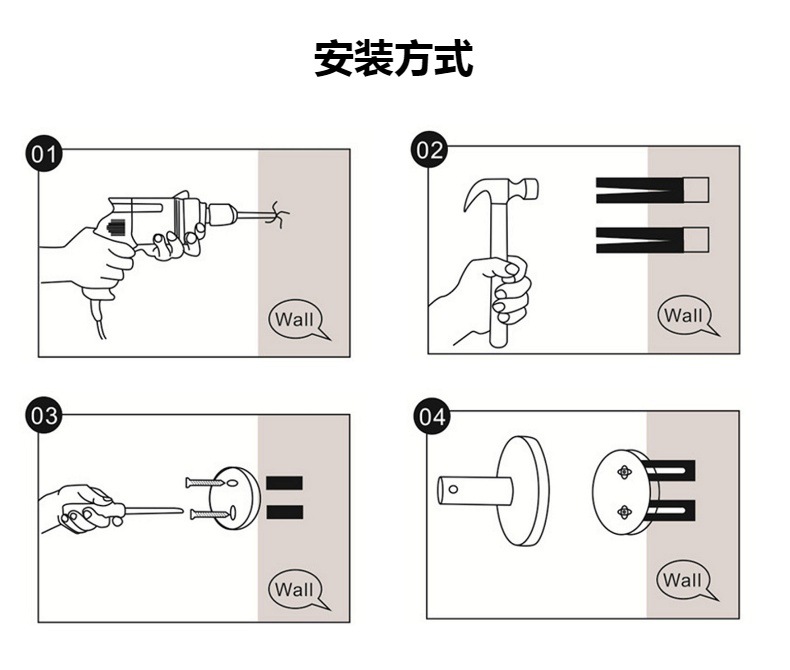 安装方式

01

Wall

02

Wall

03

Wall

04

Wall