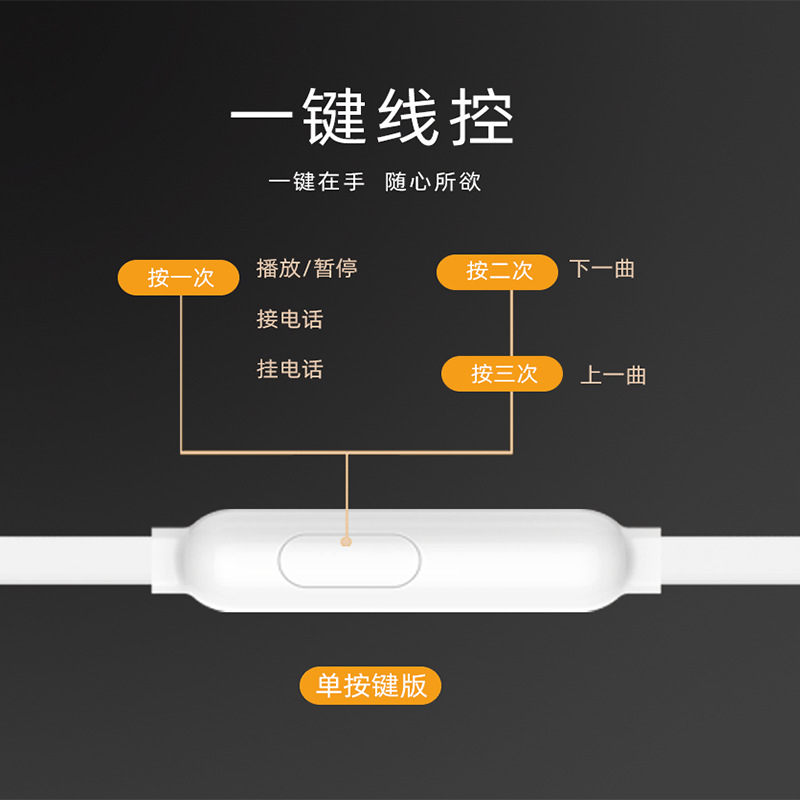 一键线控

一键在手 随心所欲

按一次

播放/暂停

接电话

挂电话

按二次

下一曲

按三次

上一曲

单按键版