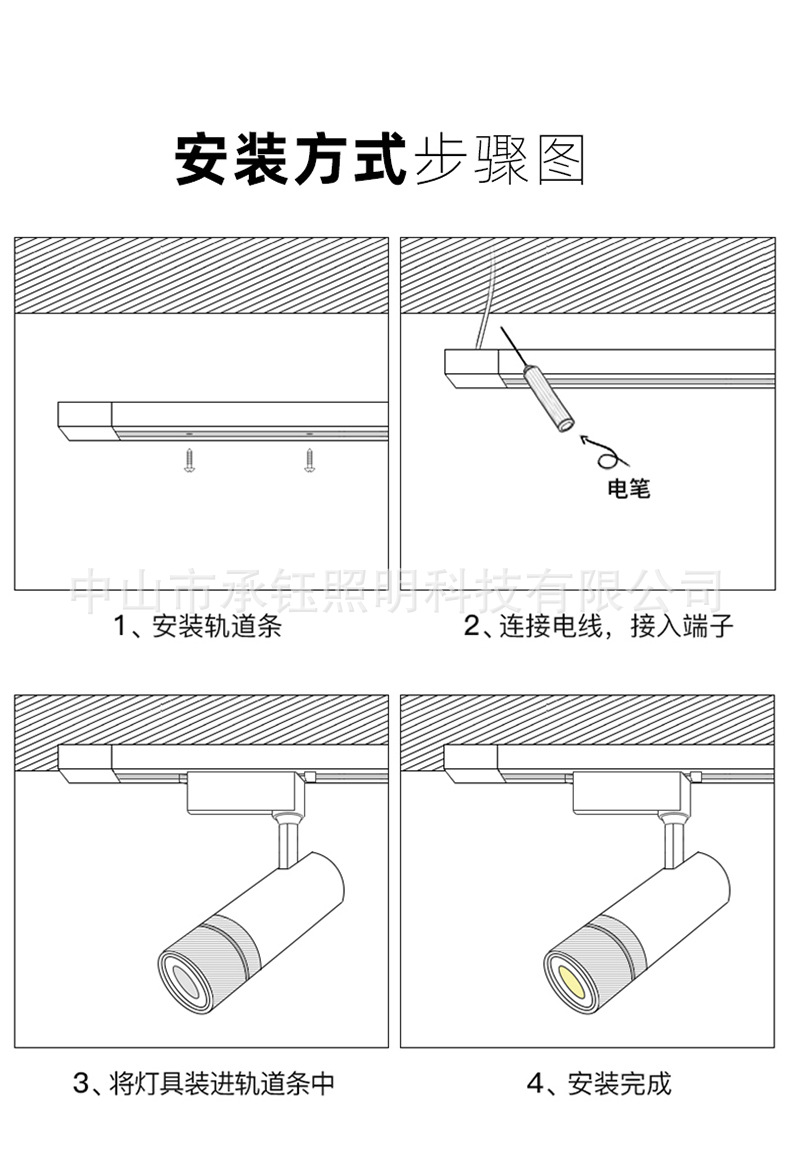 安装方式步骤图

电笔

中山市承钰照明科技有限公司

1、安装轨道条

2、连接电线，接入端子

3、将灯具装进轨道条中

4、安装完成