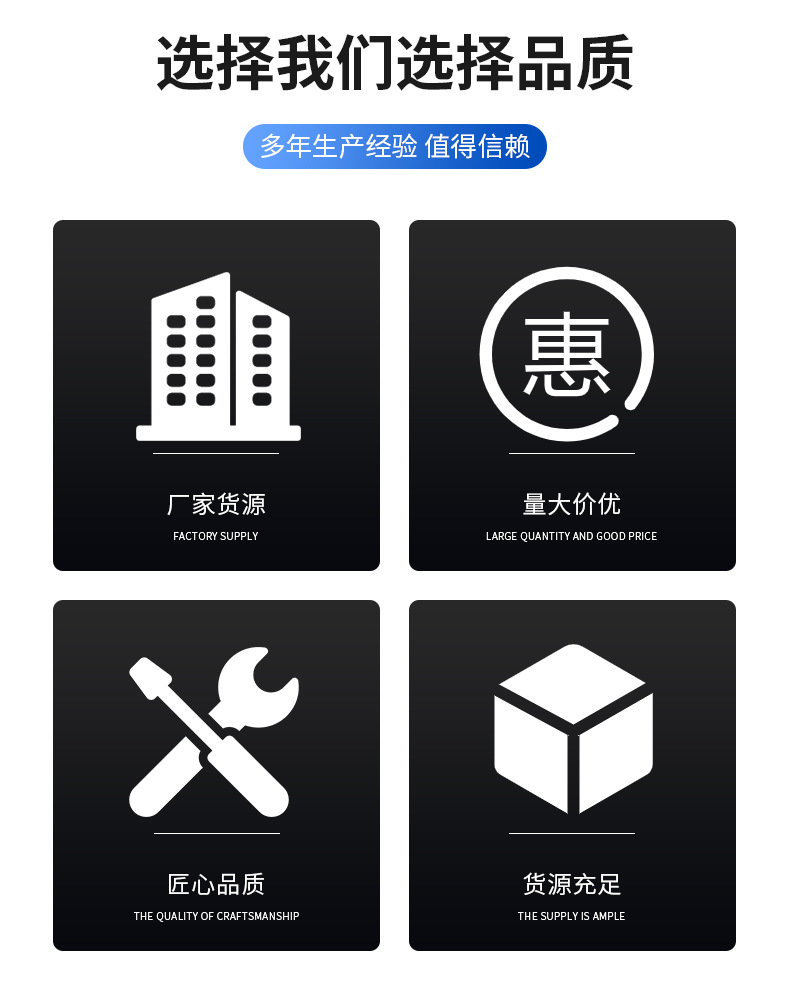 选择我们选择品质

多年生产经验 值得信赖

厂家货源
FACTORY SUPPLY

惠

量大价优
LARGE QUANTITY AND GOOD PRICE

匠心品质
THE QUALITY OF CRAFTSMANSHIP

货源充足
THE SUPPLY IS AMPLE