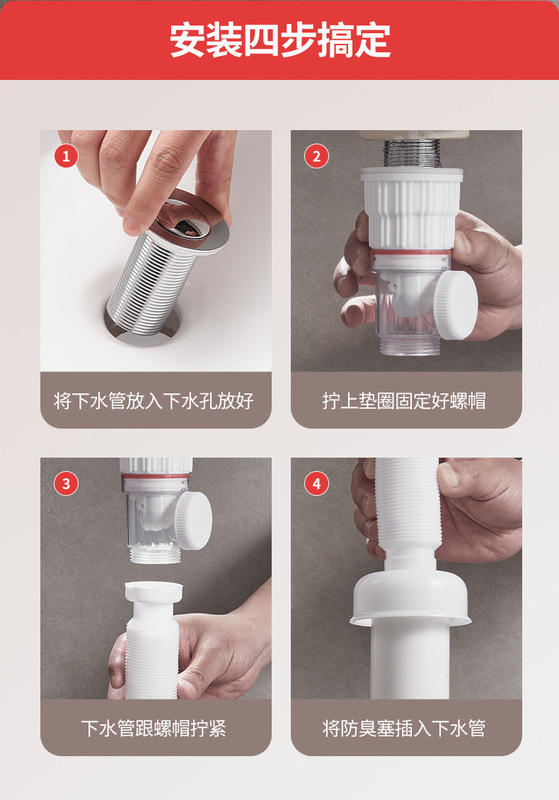 安装四步搞定

1
将下水管放入下水孔放好

2
拧上垫圈固定好螺帽

3
下水管跟螺帽拧紧

4
将防臭塞插入下水管