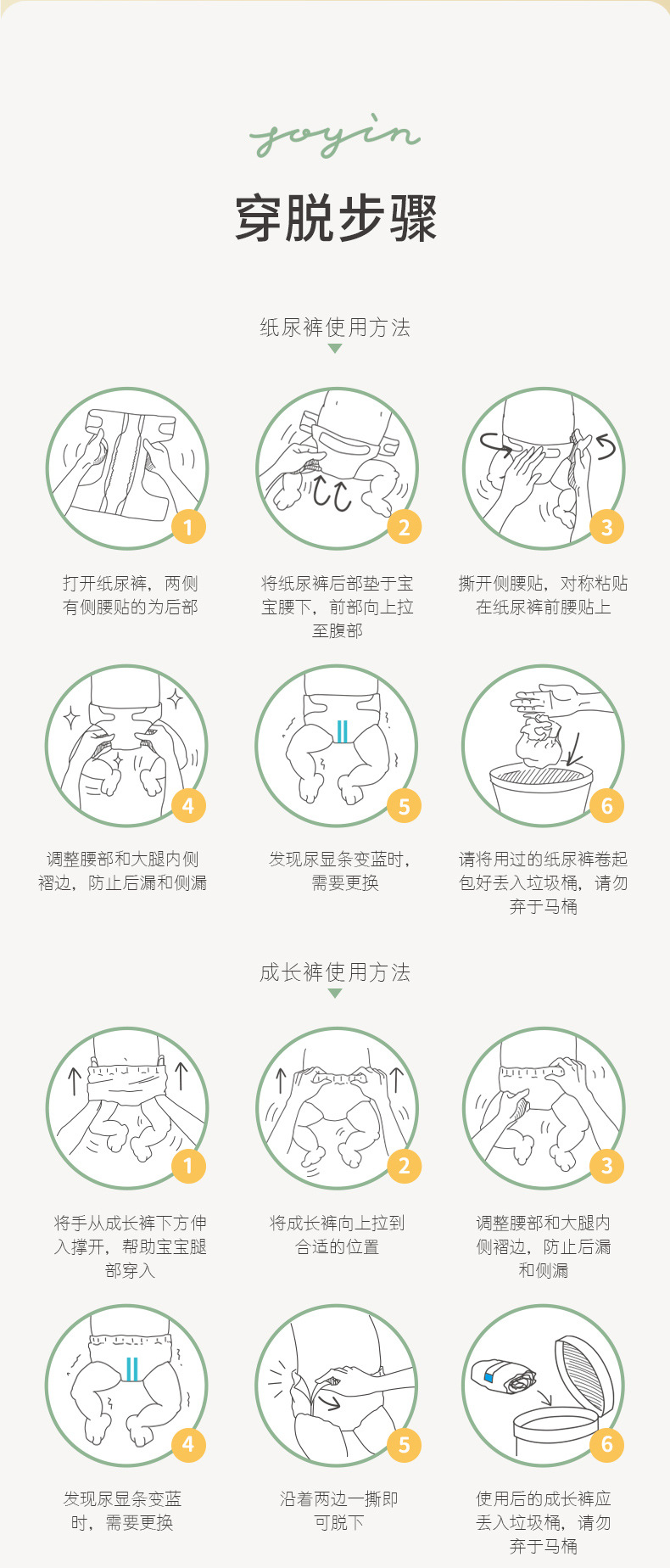 joyin

穿脱步骤

纸尿裤使用方法

1
打开纸尿裤，两侧有侧腰贴的为后部

2
将纸尿裤后部垫于宝宝腰下，前部向上拉至腹部

3
撕开侧腰贴，对称粘贴在纸尿裤前腰贴上

4
调整腰部和大腿内侧褶边，防止后漏和侧漏

5
发现尿显条变蓝时，需要更换

6
请将用过的纸尿裤卷起包好丢入垃圾桶，请勿弃于马桶

成长裤使用方法

1
将手从成长裤下方伸入撑开，帮助宝宝腿部穿入

2
将成长裤向上拉到合适的位置

3
调整腰部和大腿内侧褶边，防止后漏和侧漏

4
发现尿显条变蓝时，需要更换

5
沿着两边一撕即可脱下

6
使用后的成长裤应丢入垃圾桶，请勿弃于马桶